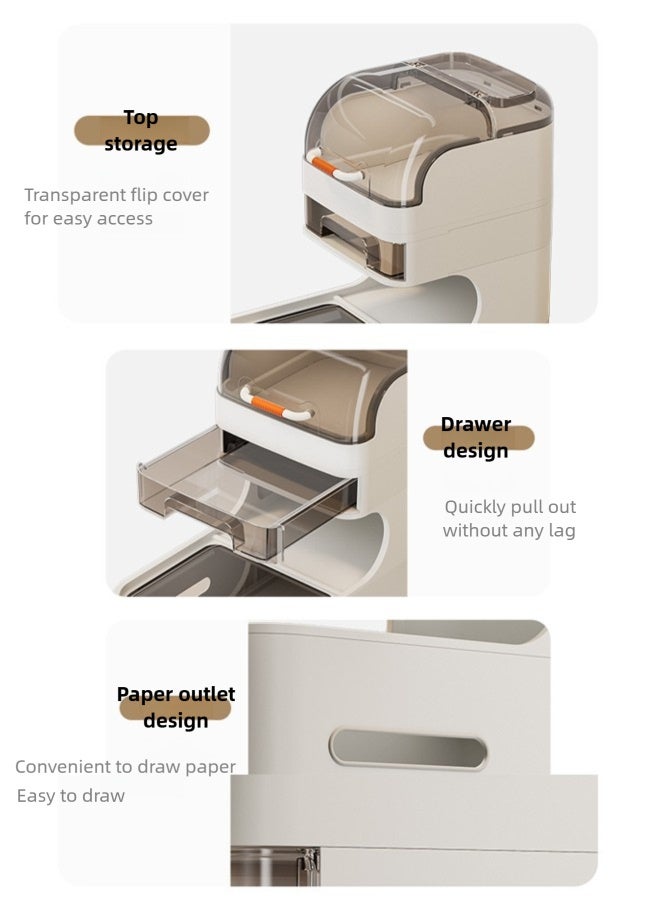 Top storage

Transparent flip cover for easy access

Drawer design

Quickly pull out without any lag

Paper outlet design

Convenient to draw paper
Easy to draw