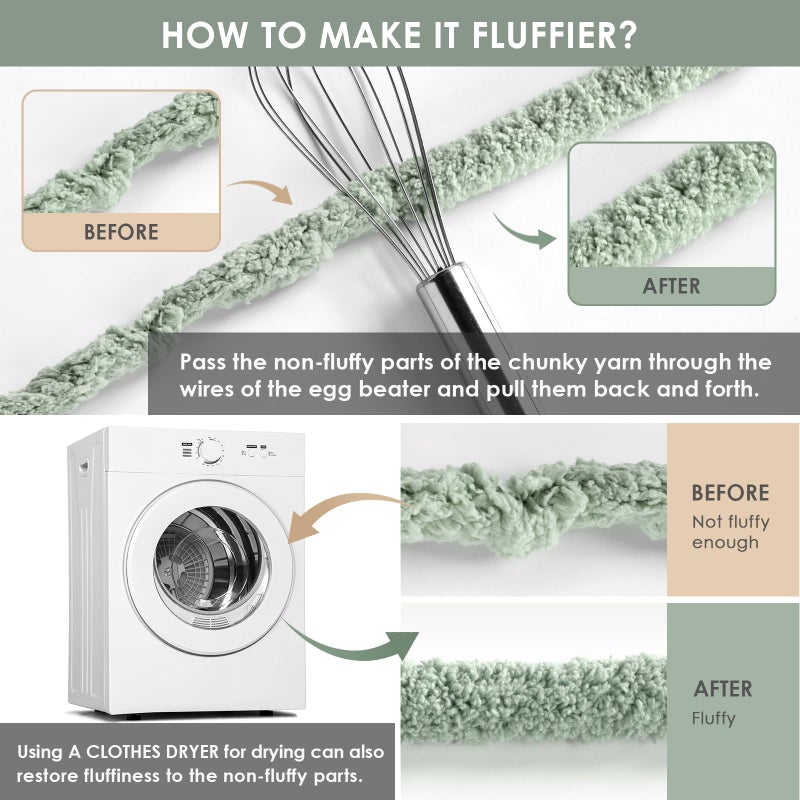 HOW TO MAKE IT FLUFFIER?

BEFORE

AFTER

Pass the non-fluffy parts of the chunky yarn through the wires of the egg beater and pull them back and forth.

BEFORE
Not fluffy enough

AFTER
Fluffy

Using A CLOTHES DRYER for drying can also restore fluffiness to the non-fluffy parts.