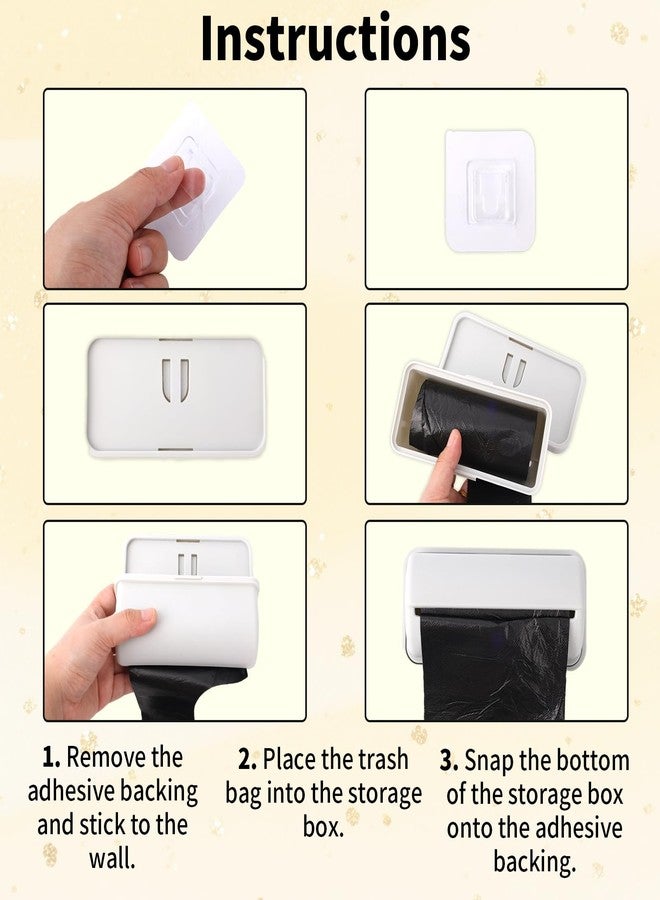 Instructions

1. Remove the adhesive backing and stick to the wall.

2. Place the trash bag into the storage box.

3. Snap the bottom of the storage box onto the adhesive backing.