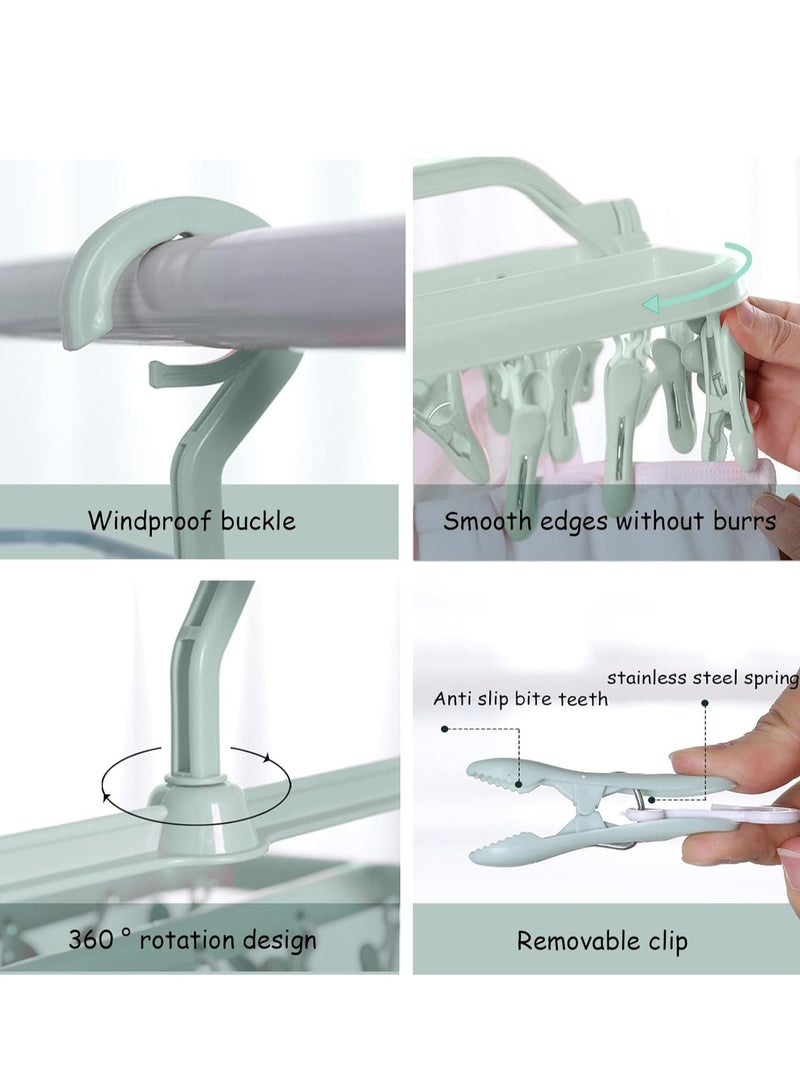 Windproof buckle

Smooth edges without burrs

360 ° rotation design

Anti slip bite teeth

stainless steel spring

Removable clip