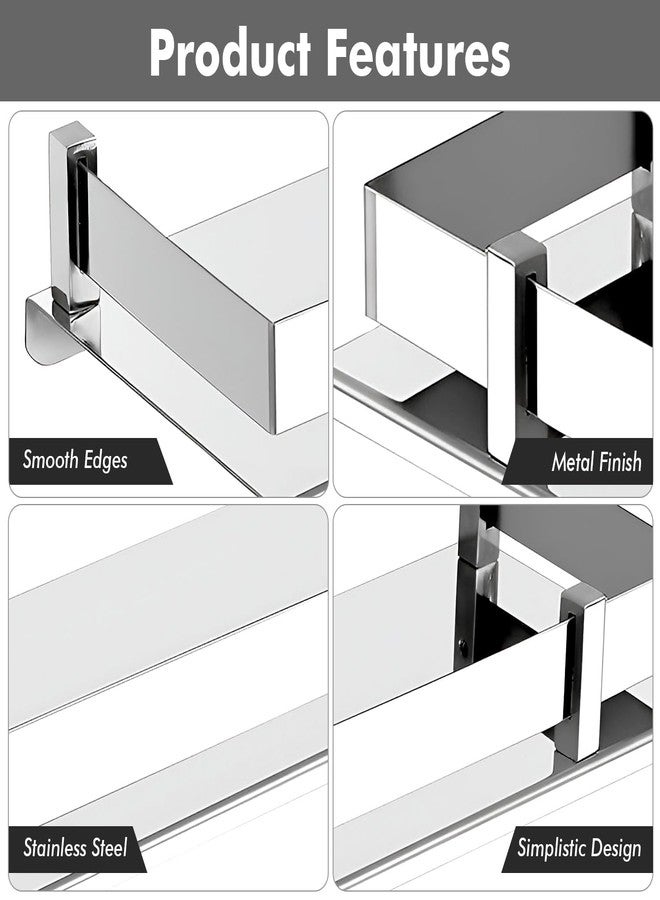 Product Features

Smooth Edges

Metal Finish

Stainless Steel

Simplistic Design