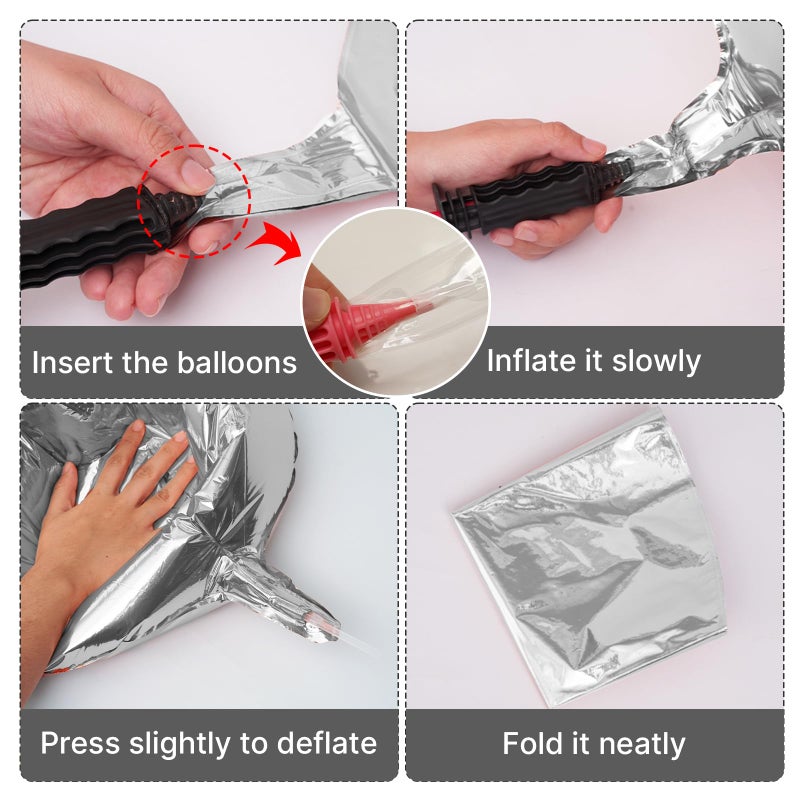 Insert the balloons

Inflate it slowly

Press slightly to deflate

Fold it neatly