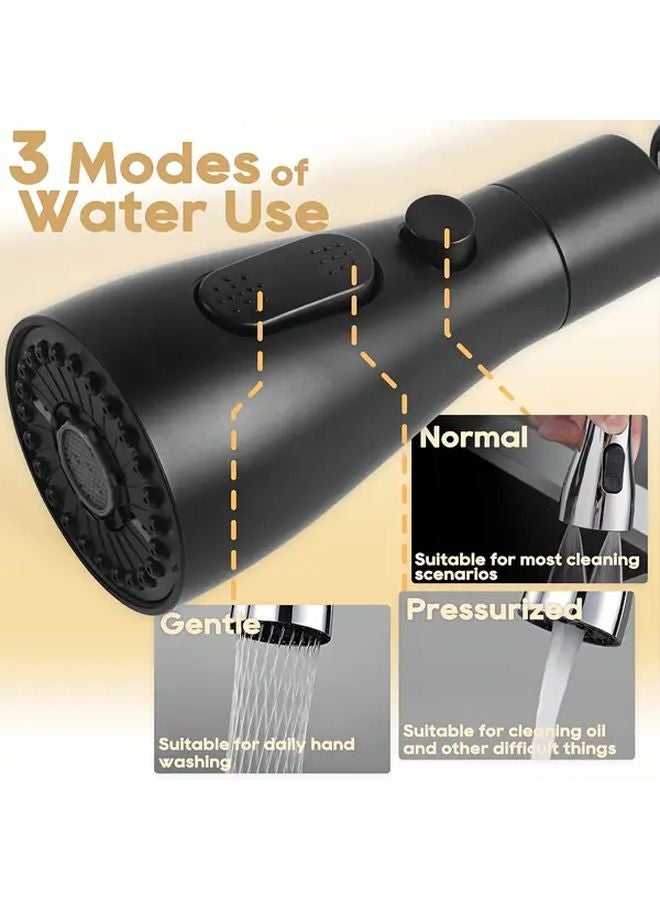 3 Modes of Water Use

Normal

Suitable for most cleaning scenarios

Gentle

Suitable for daily hand washing

Pressurized

Suitable for cleaning oil and other difficult things