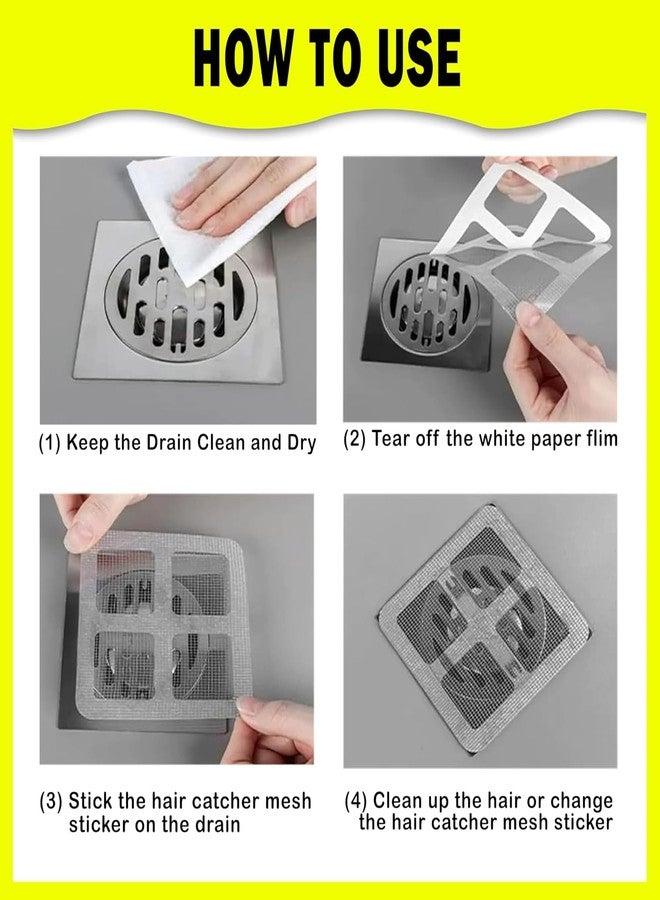 HOW TO USE

(1) Keep the Drain Clean and Dry

(2) Tear off the white paper flim

(3) Stick the hair catcher mesh sticker on the drain

(4) Clean up the hair or change the hair catcher mesh sticker