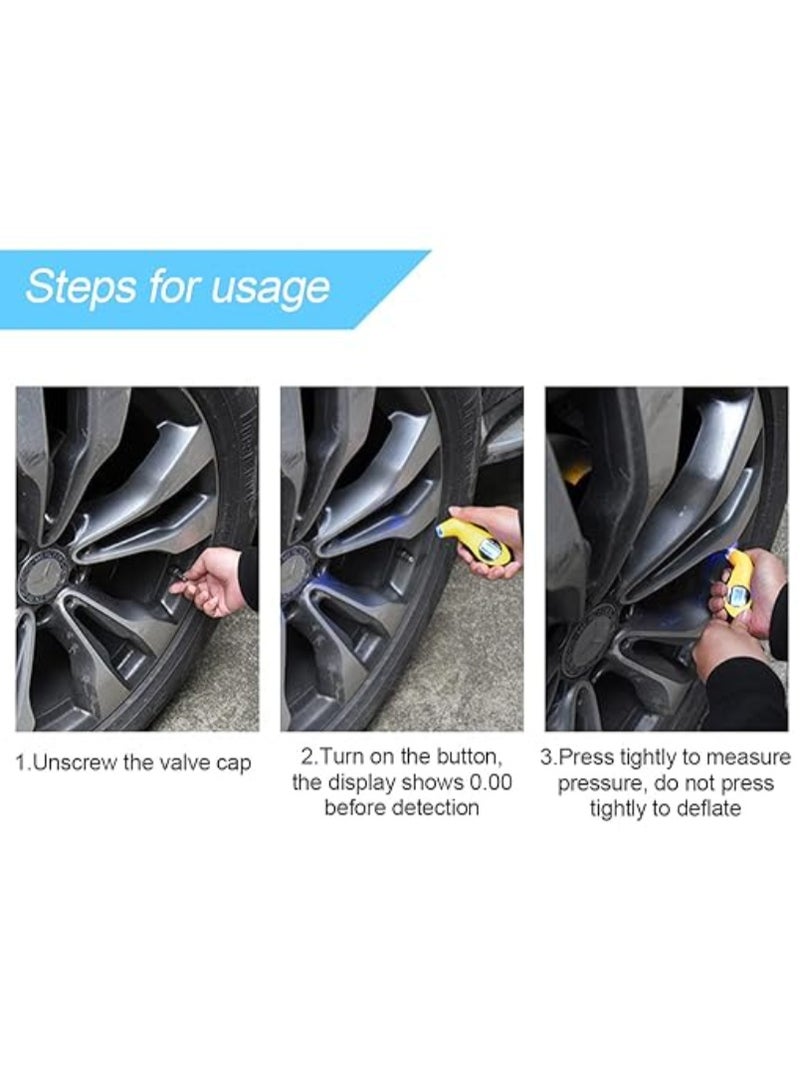 Steps for usage

1.Unscrew the valve cap

2.Turn on the button, the display shows 0.00 before detection

3.Press tightly to measure pressure, do not press tightly to deflate