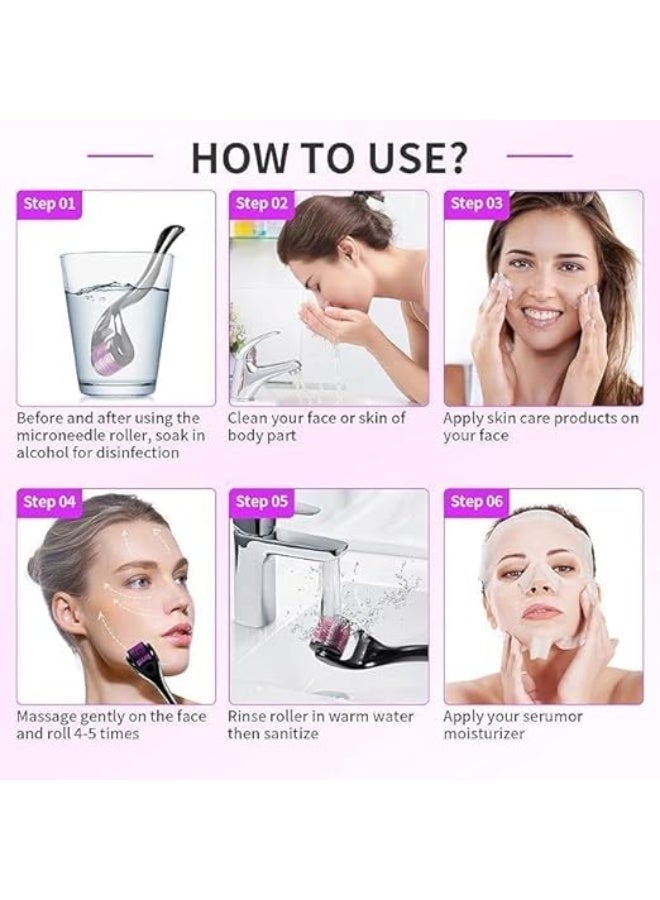 HOW TO USE?

Step 01

Before and after using the microneedle roller, soak in alcohol for disinfection

Step 02

Clean your face or skin of body part

Step 03

Apply skin care products on your face

Step 04

Massage gently on the face and roll 4-5 times

Step 05

Rinse roller in warm water then sanitize

Step 06

Apply your serumor moisturizer