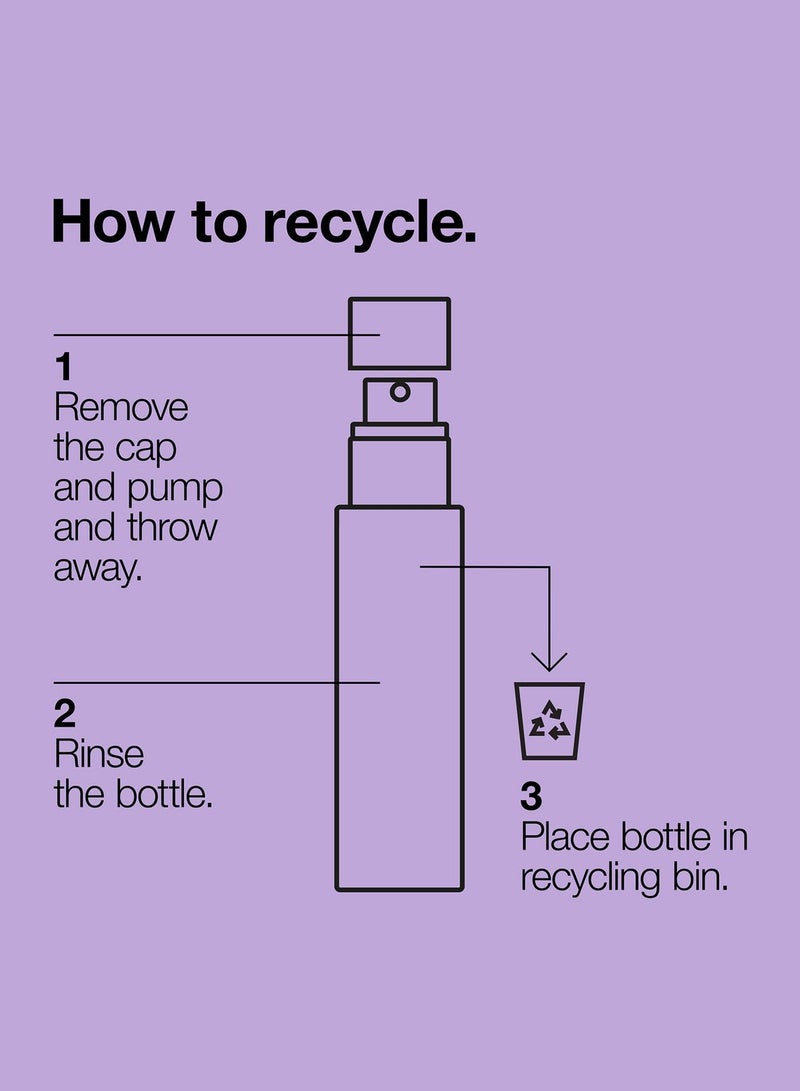 How to recycle.

1
Remove the cap and pump and throw away.

2
Rinse the bottle.

3
Place bottle in recycling bin.