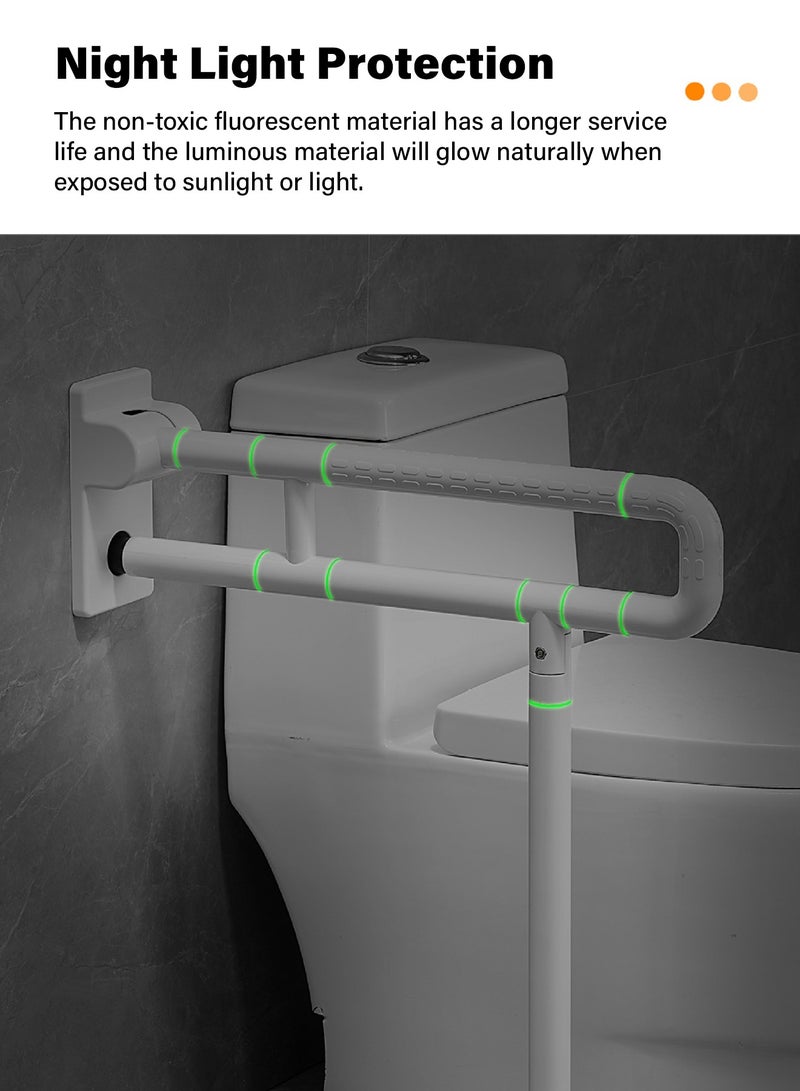 Night Light Protection

The non-toxic fluorescent material has a longer service life and the luminous material will glow naturally when exposed to sunlight or light.