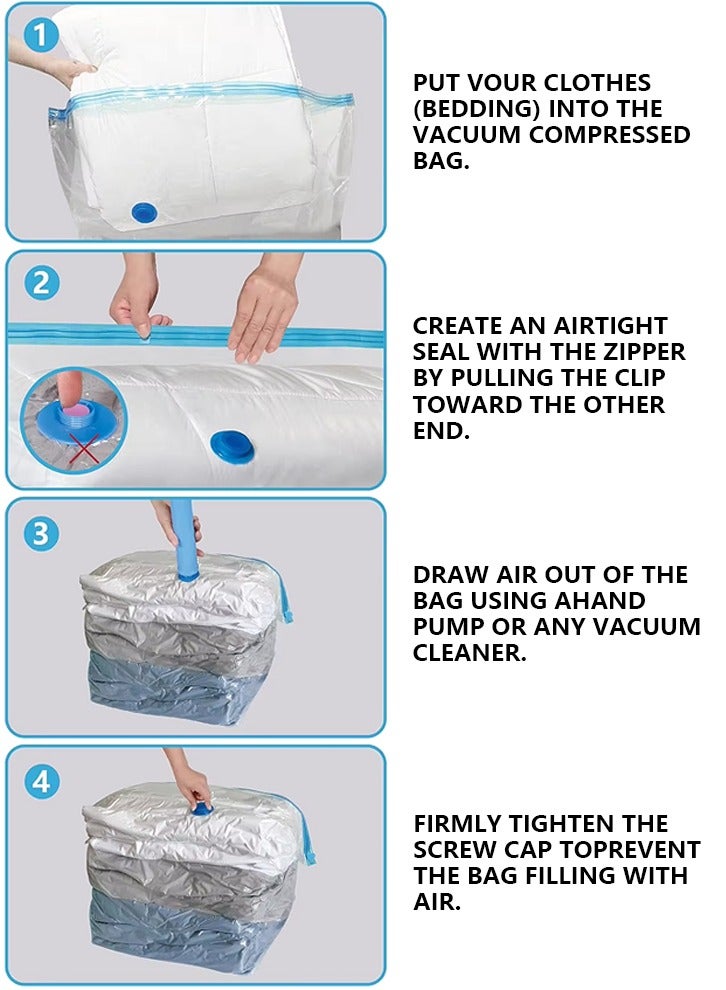 1

PUT VOUR CLOTHES (BEDDING) INTO THE VACUUM COMPRESSED BAG.

2

CREATE AN AIRTIGHT SEAL WITH THE ZIPPER BY PULLING THE CLIP TOWARD THE OTHER END.

3

DRAW AIR OUT OF THE BAG USING AHAND PUMP OR ANY VACUUM CLEANER.

4

FIRMLY TIGHTEN THE SCREW CAP TOPREVENT THE BAG FILLING WITH AIR.