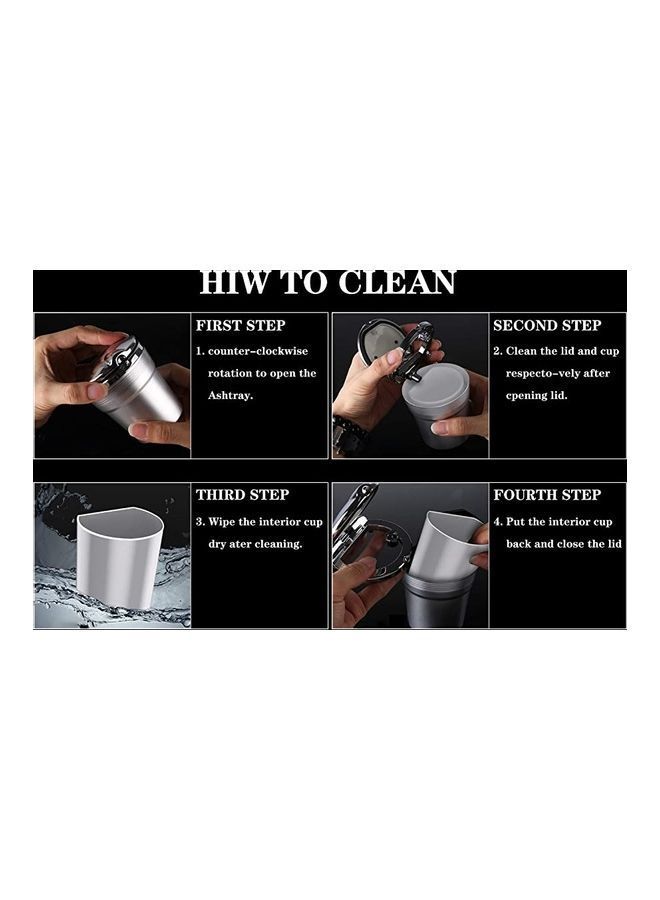 HIW TO CLEAN

FIRST STEP

1. counter-clockwise rotation to open the Ashtray.

SECOND STEP

2. Clean the lid and cup respecto-vely after cpening lid.

THIRD STEP

3. Wipe the interior cup dry ater cleaning.

FOURTH STEP

4. Put the interior cup back and close the lid