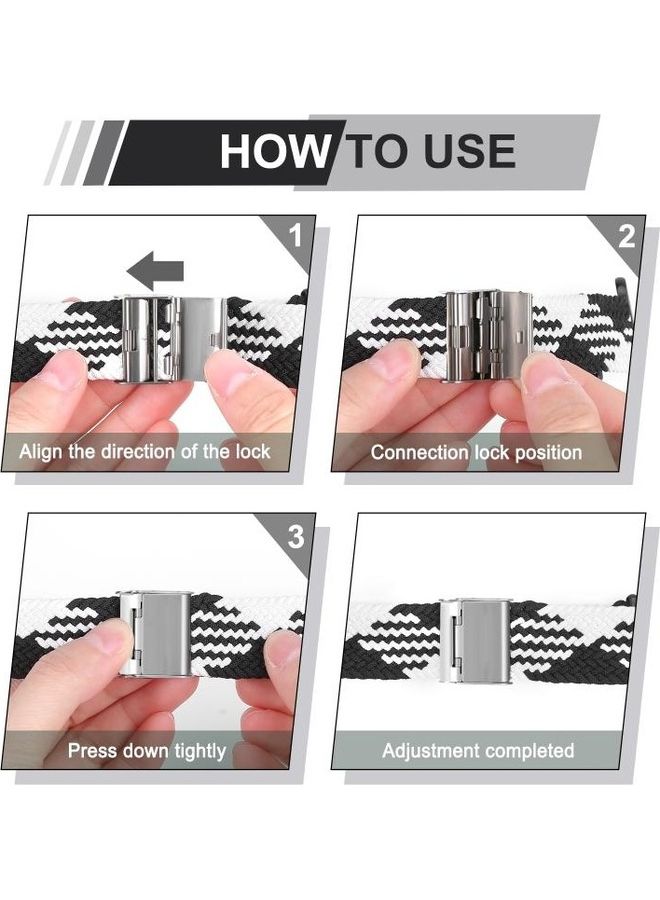 HOW TO USE

1

Align the direction of the lock

2

Connection lock position

3

Press down tightly

Adjustment completed