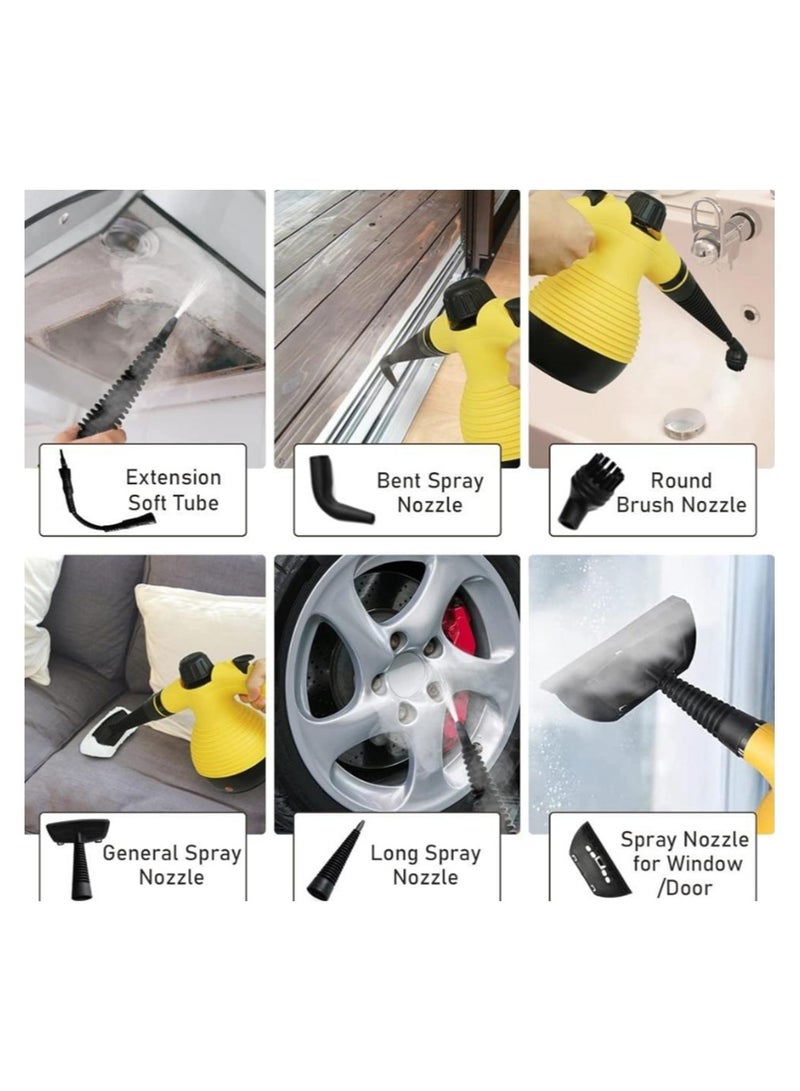 Extension Soft Tube

Bent Spray Nozzle

Round Brush Nozzle

General Spray Nozzle

Long Spray Nozzle

Spray Nozzle for Window /Door