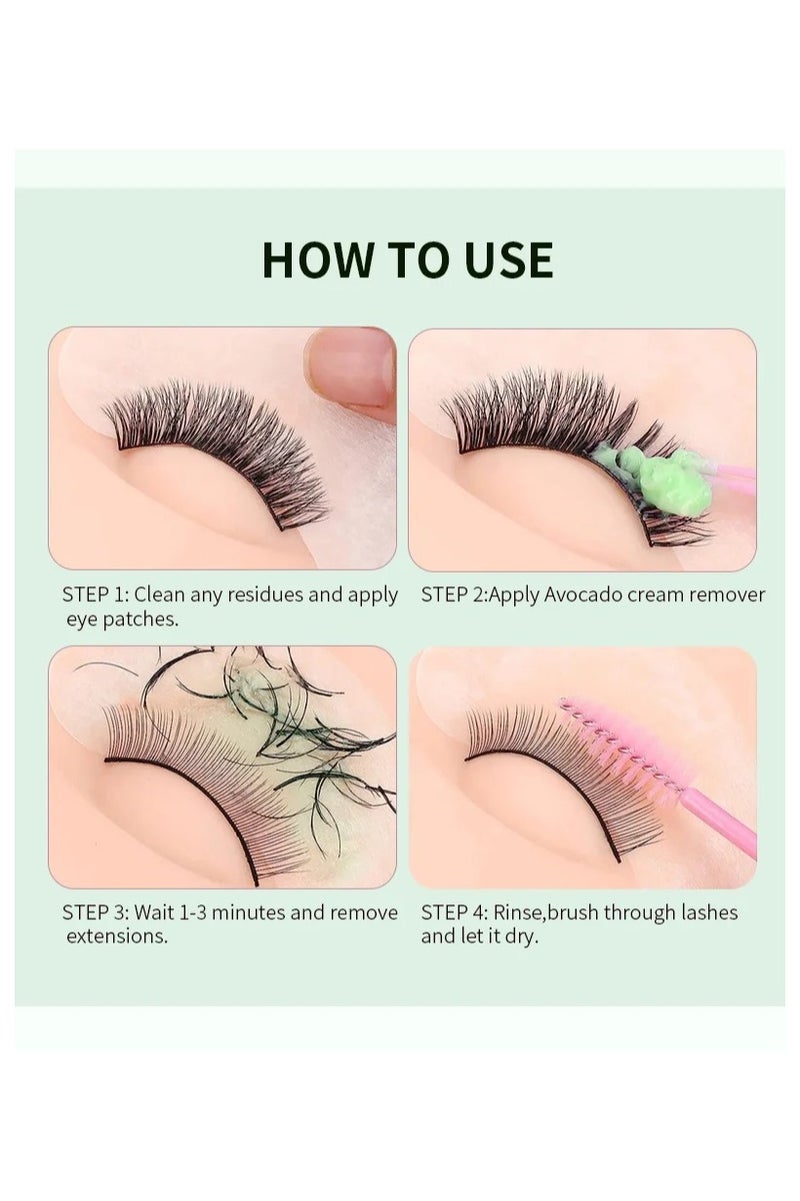 HOW TO USE

STEP 1: Clean any residues and apply eye patches.

STEP 2:Apply Avocado cream remover

STEP 3: Wait 1-3 minutes and remove extensions.

STEP 4: Rinse,brush through lashes and let it dry.