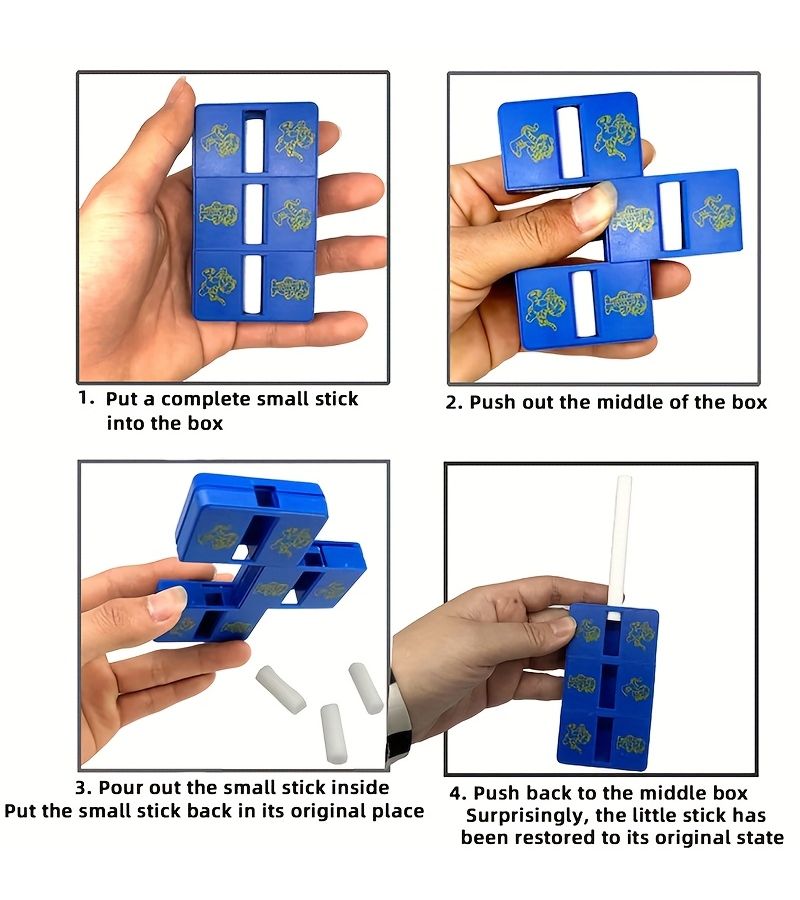 1. Put a complete small stick into the box

2. Push out the middle of the box

3. Pour out the small stick inside
Put the small stick back in its original place

4. Push back to the middle box
Surprisingly, the little stick has been restored to its original state