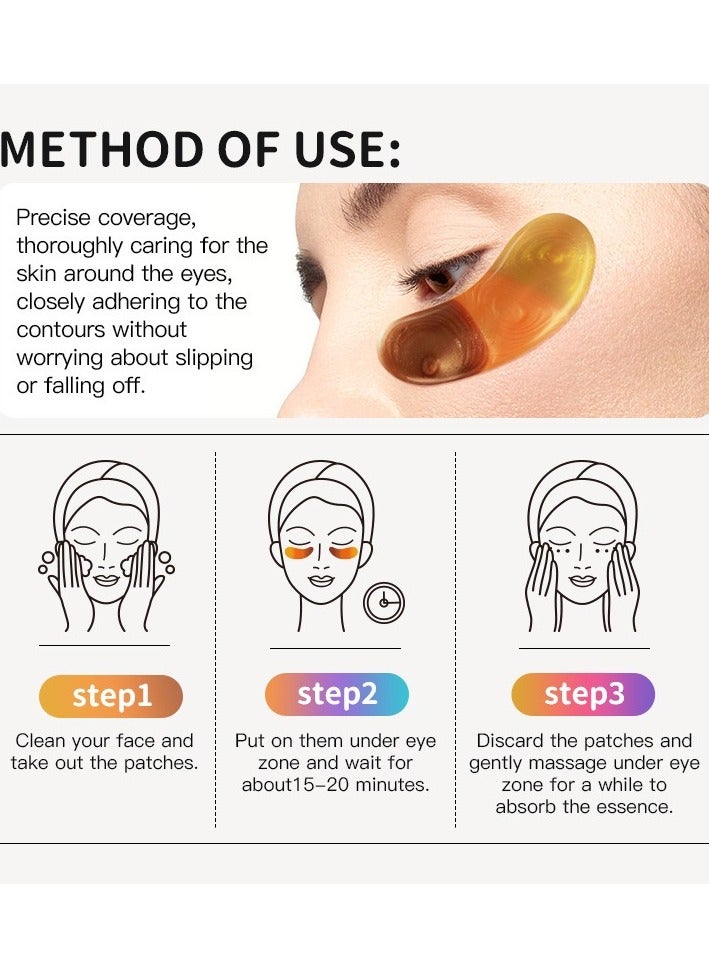 METHOD OF USE:

Precise coverage, thoroughly caring for the skin around the eyes, closely adhering to the contours without worrying about slipping or falling off.

step1

Clean your face and take out the patches.

step2

Put on them under eye zone and wait for about15-20 minutes.

step3

Discard the patches and gently massage under eye zone for a while to absorb the essence.