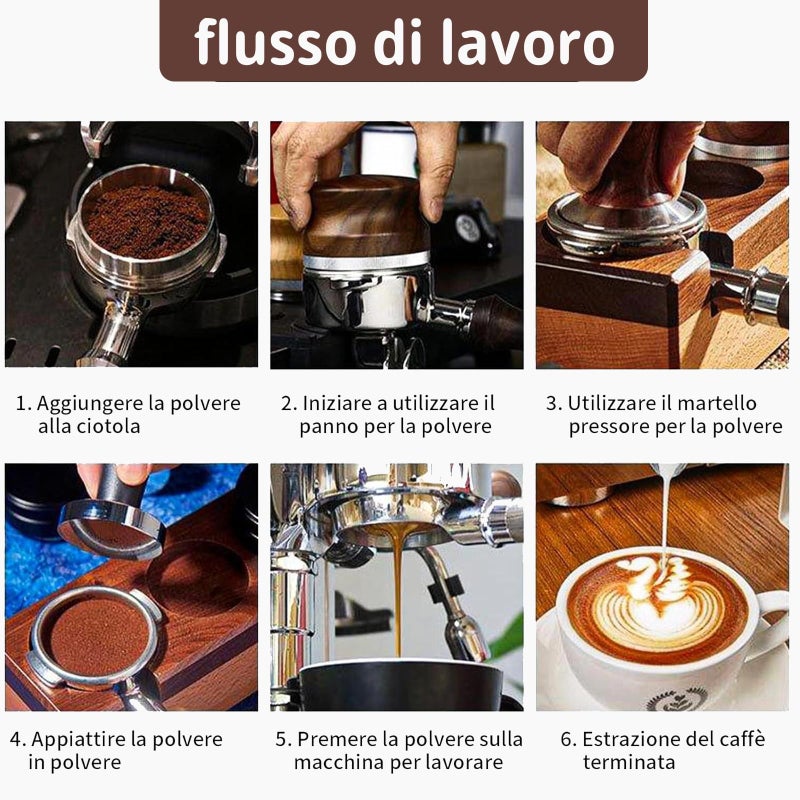 flusso di lavoro

1. Aggiungere la polvere alla ciotola

2. Iniziare a utilizzare il panno per la polvere

3. Utilizzare il martello pressore per la polvere

4. Appiattire la polvere in polvere

5. Premere la polvere sulla macchina per lavorare

6. Estrazione del caffè terminata