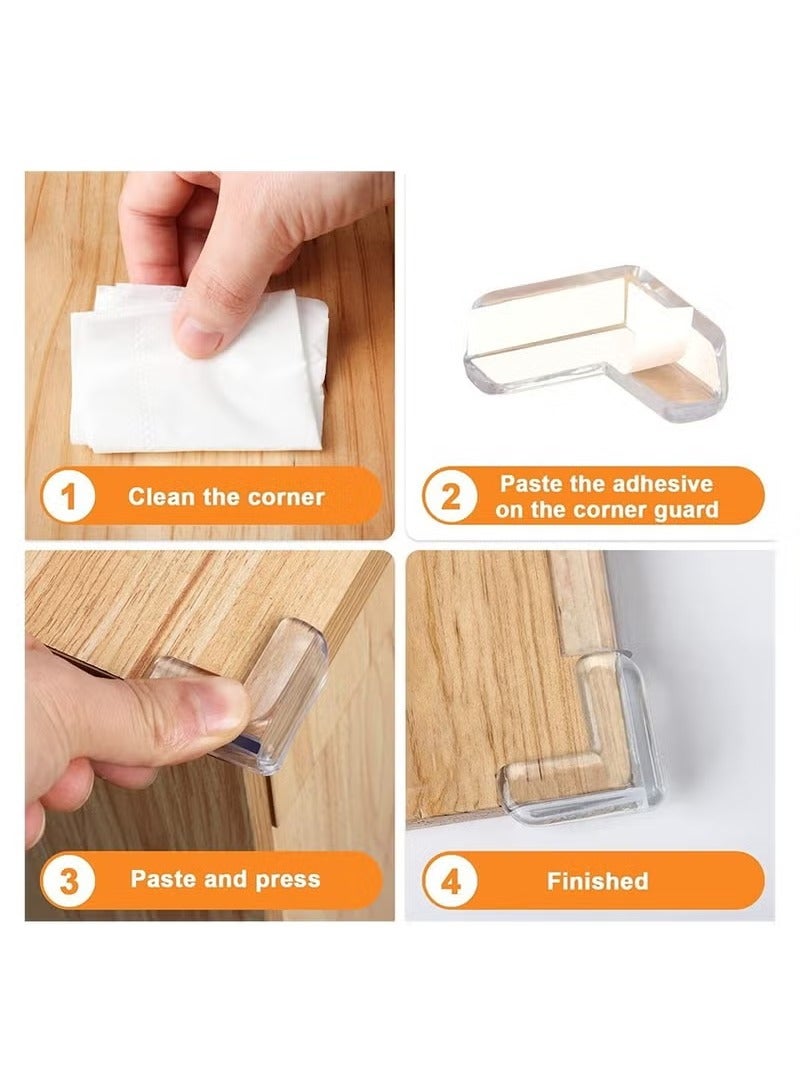 1 Clean the corner

2 Paste the adhesive on the corner guard

3 Paste and press

4 Finished