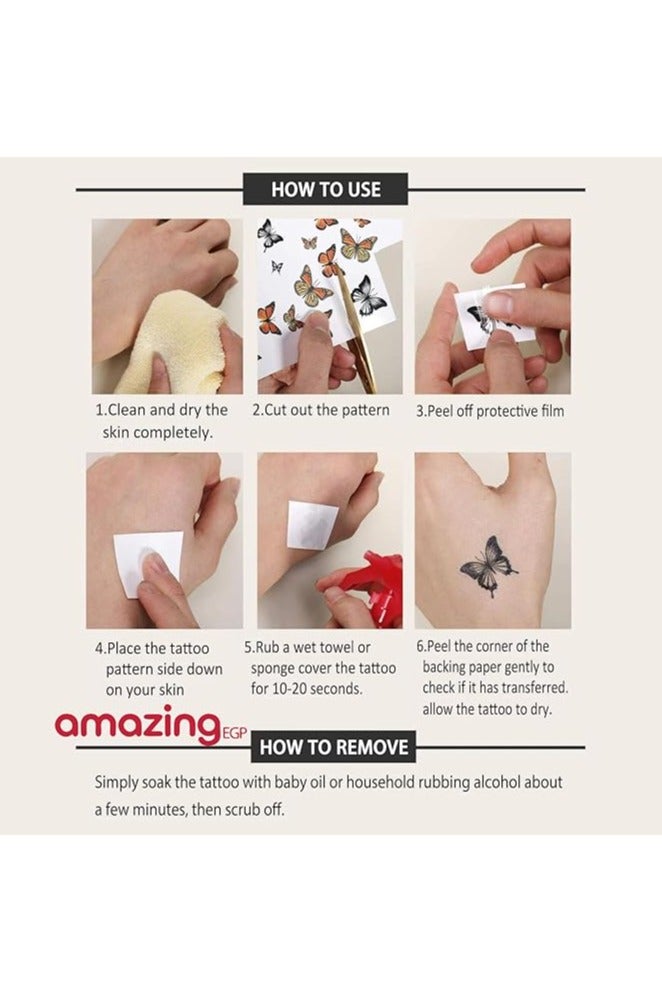 HOW TO USE

1.Clean and dry the skin completely.

2.Cut out the pattern

3.Peel off protective film

4.Place the tattoo pattern side down on your skin

5.Rub a wet towel or sponge cover the tattoo for 10-20 seconds.

6.Peel the corner of the backing paper gently to check if it has transferred. allow the tattoo to dry.

amazing EGP

HOW TO REMOVE

Simply soak the tattoo with baby oil or household rubbing alcohol about a few minutes, then scrub off.