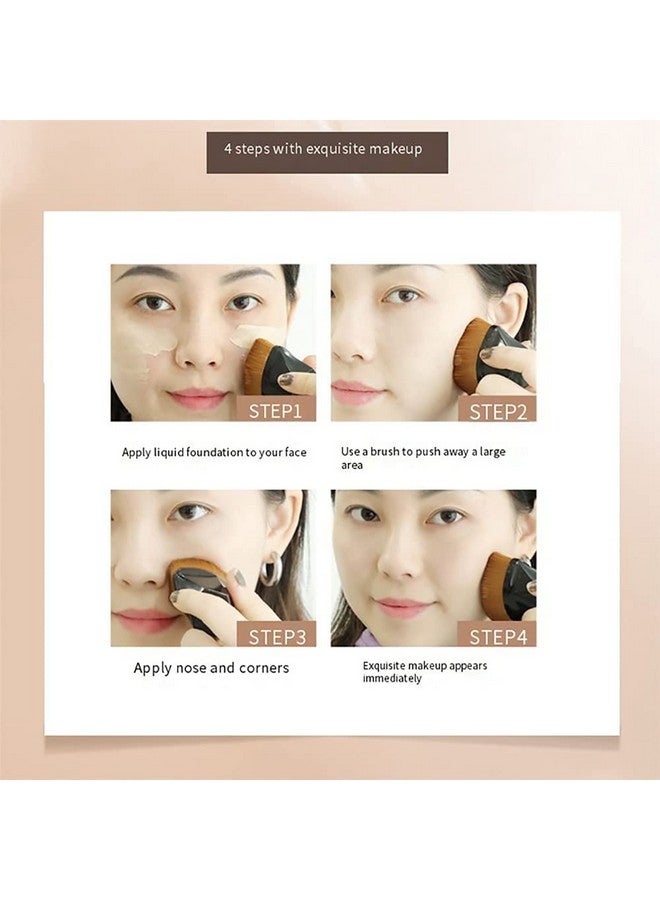 4 steps with exquisite makeup

STEP1

Apply liquid foundation to your face

STEP2

Use a brush to push away a large area

STEP3

Apply nose and corners

STEP4

Exquisite makeup appears immediately