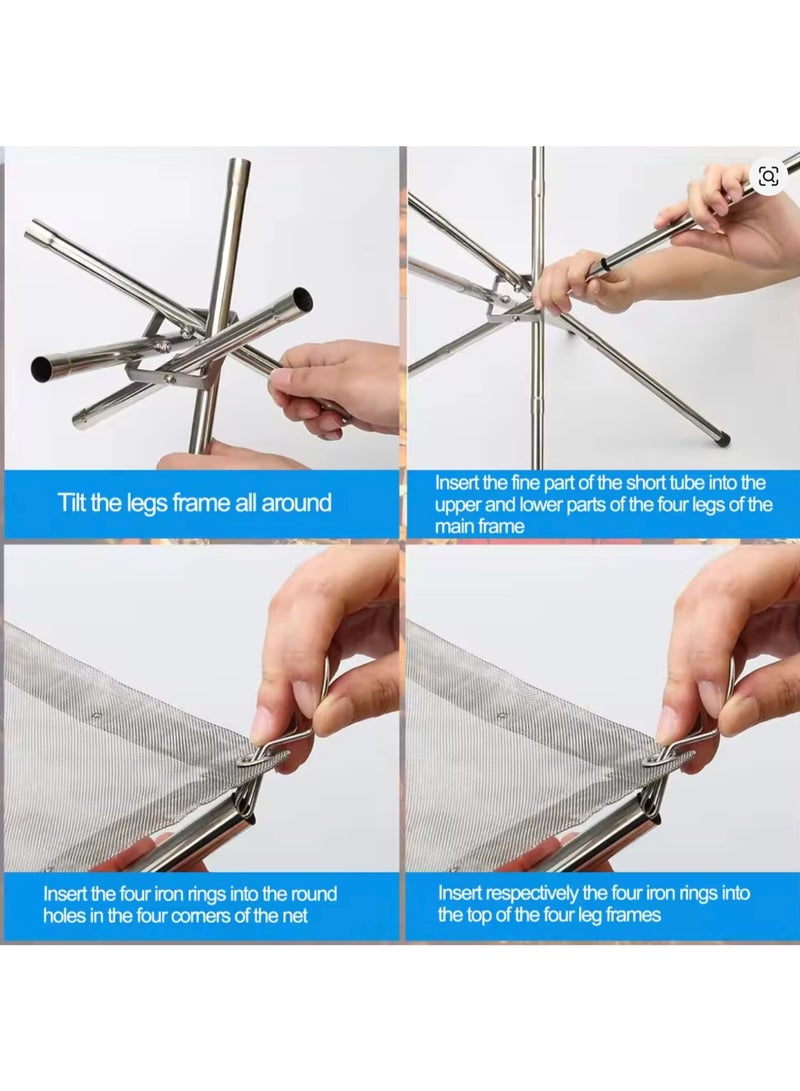 Tilt the legs frame all around

Insert the fine part of the short tube into the upper and lower parts of the four legs of the main frame

Insert the four iron rings into the round holes in the four corners of the net

Insert respectively the four iron rings into the top of the four leg frames