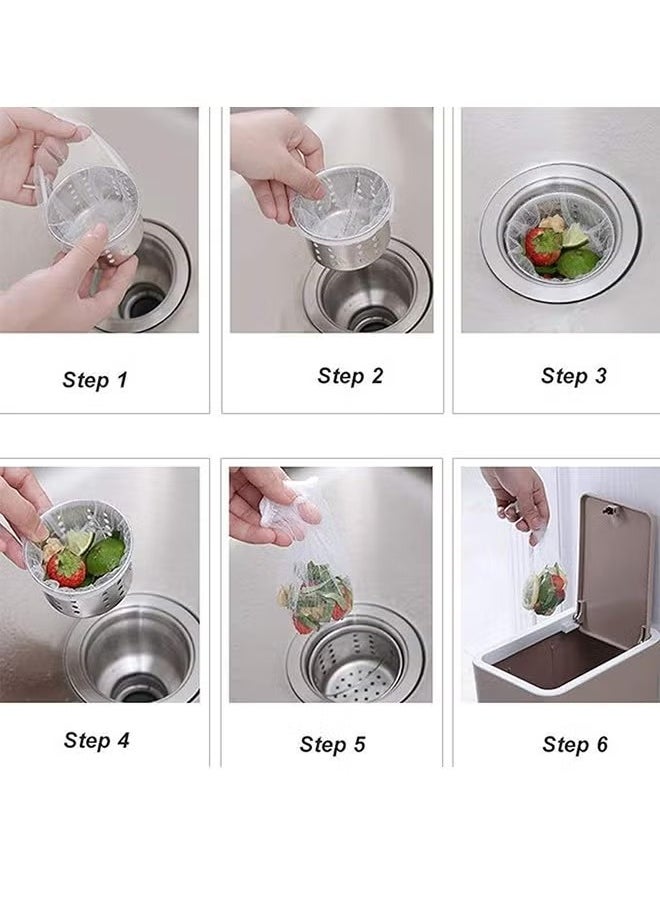 Step 1

Step 2

Step 3

Step 4

Step 5

Step 6