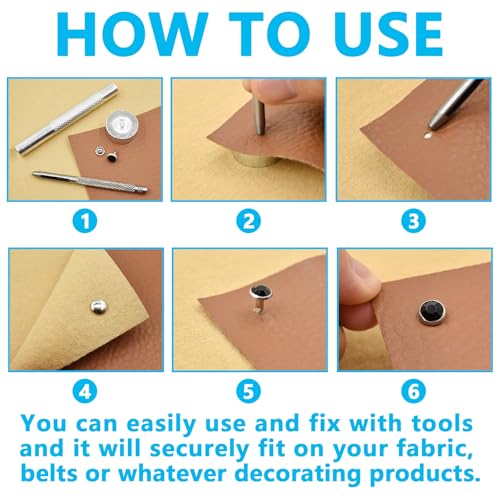 HOW TO USE

1

2

3

4

5

6

You can easily use and fix with tools and it will securely fit on your fabric, belts or whatever decorating products.