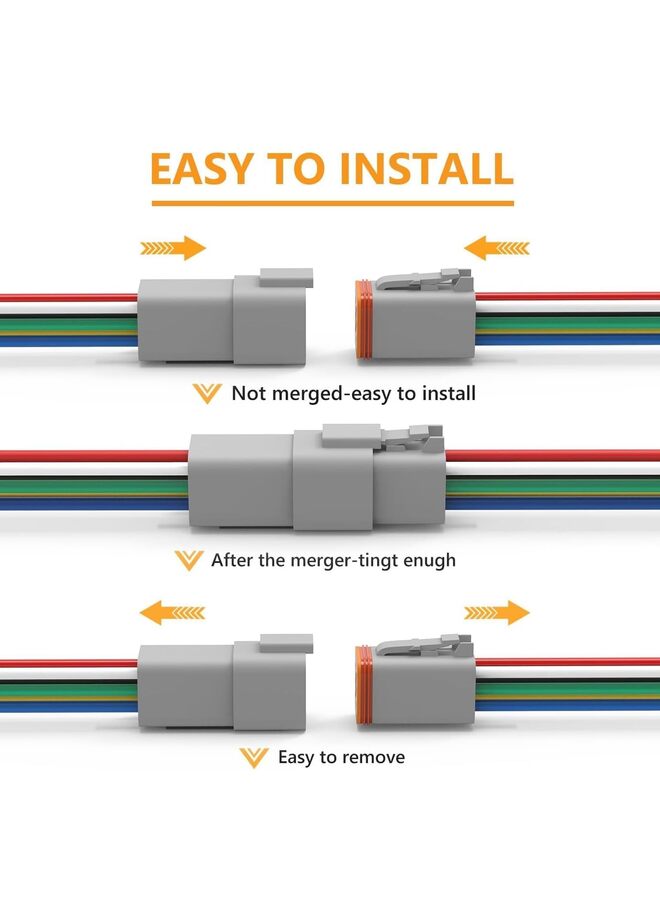 EASY TO INSTALL

Not merged-easy to install

After the merger-tingt enugh

Easy to remove