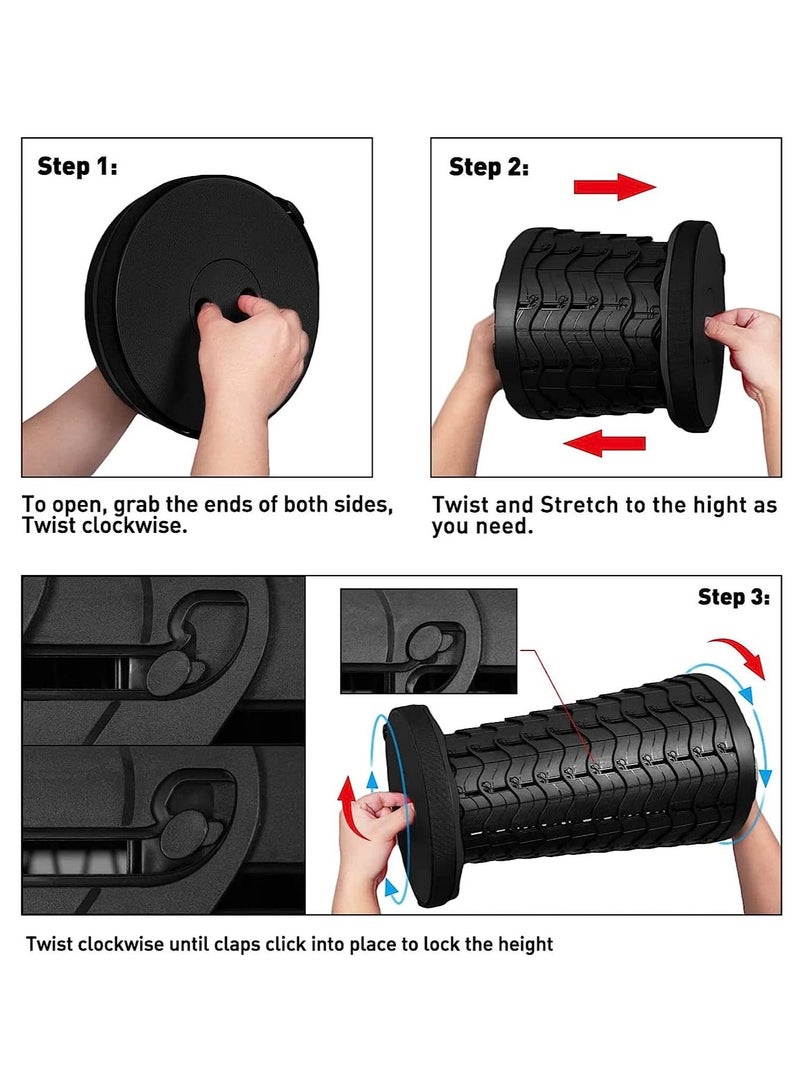 Step 1:

To open, grab the ends of both sides, Twist clockwise.

Step 2:

Twist and Stretch to the hight as you need.

Step 3:

Twist clockwise until claps click into place to lock the height