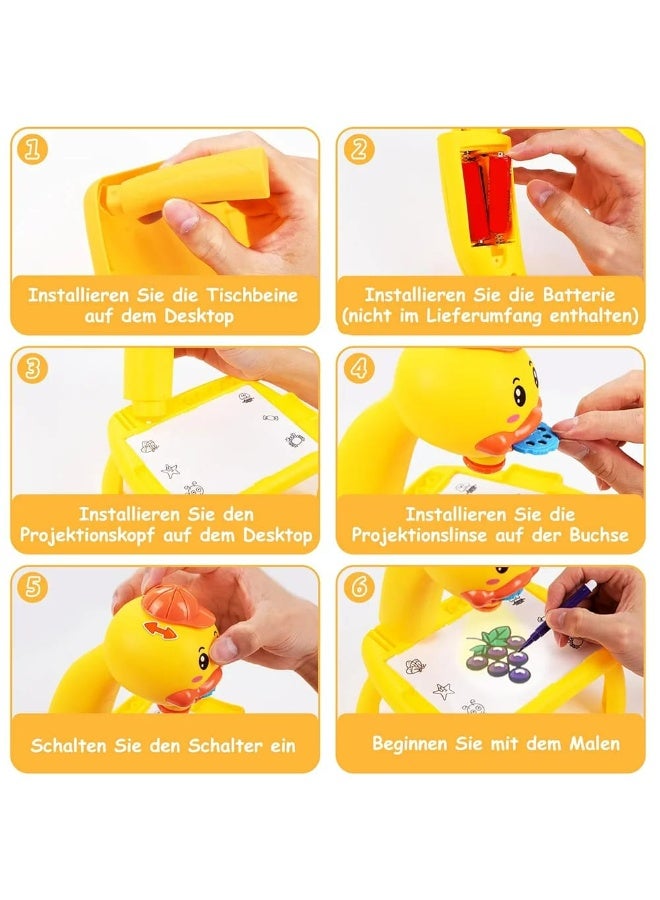 1
Installieren Sie die Tischbeine auf dem Desktop

2
Installieren Sie die Batterie (nicht im Lieferumfang enthalten)

3
Installieren Sie den Projektionskopf auf dem Desktop

4
Installieren Sie die Projektionslinse auf der Buchse

5
Schalten Sie den Schalter ein

6
Beginnen Sie mit dem Malen