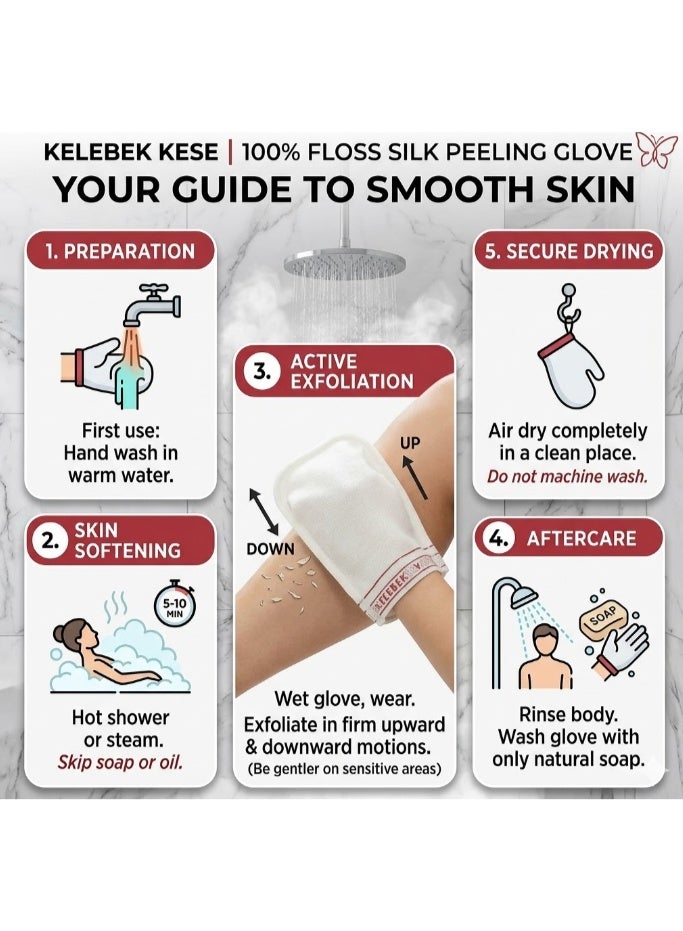 KELEBEK KESE | 100% FLOSS SILK PEELING GLOVE

YOUR GUIDE TO SMOOTH SKIN

1. PREPARATION

First use: Hand wash in warm water.

2. SKIN SOFTENING

5-10 MIN

Hot shower or steam. Skip soap or oil.

3. ACTIVE EXFOLIATION

UP

DOWN

KELEBEK

Wet glove, wear. Exfoliate in firm upward & downward motions. (Be gentler on sensitive areas)

5. SECURE DRYING

Air dry completely in a clean place. Do not machine wash.

4. AFTERCARE

SOAP

Rinse body. Wash glove with only natural soap.