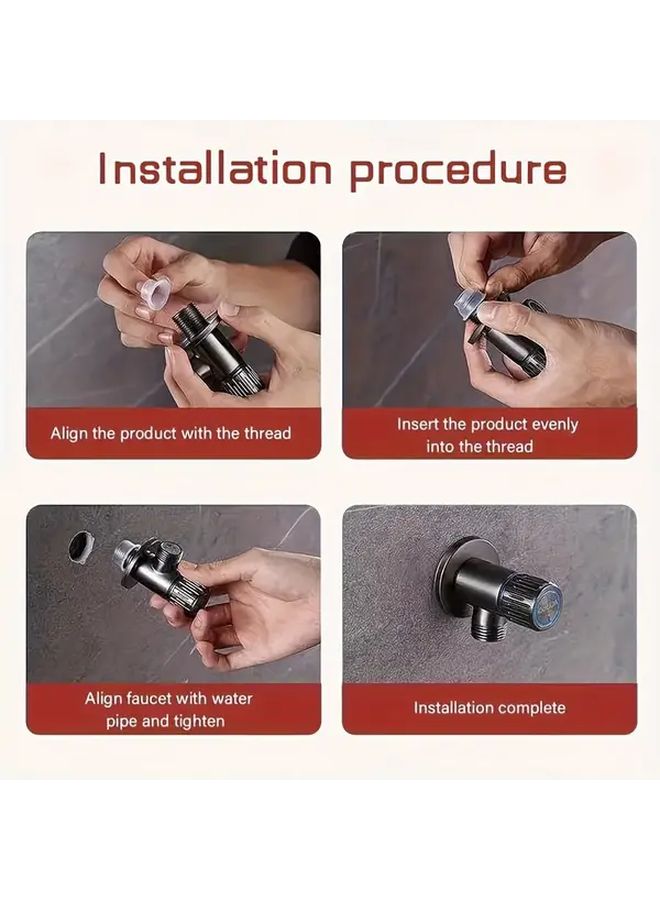 Installation procedure

Align the product with the thread

Insert the product evenly into the thread

Align faucet with water pipe and tighten

Installation complete