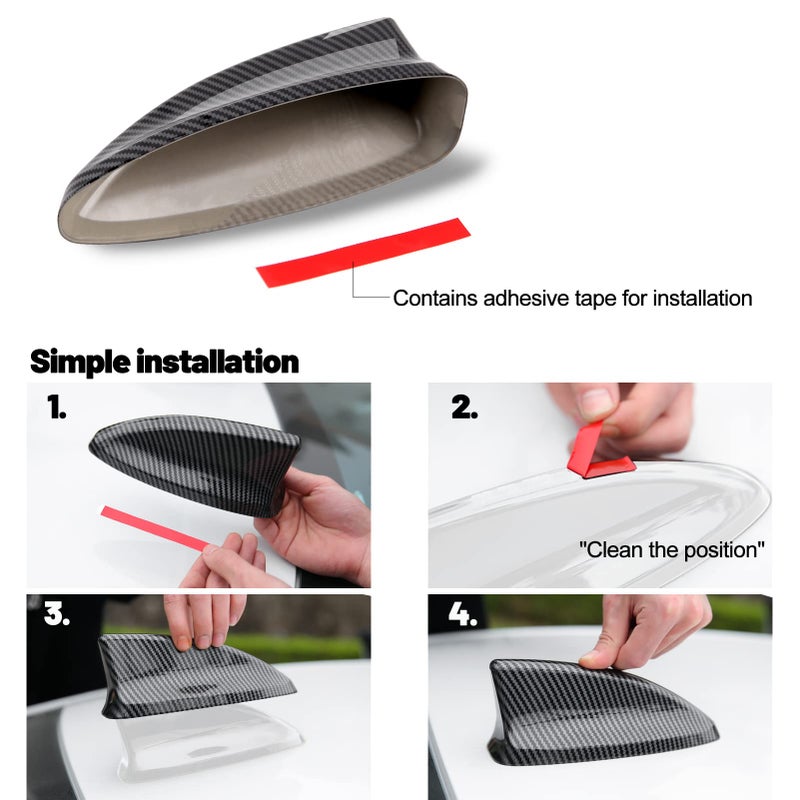 Contains adhesive tape for installation

Simple installation

1.

2.

"Clean the position"

3.

4.