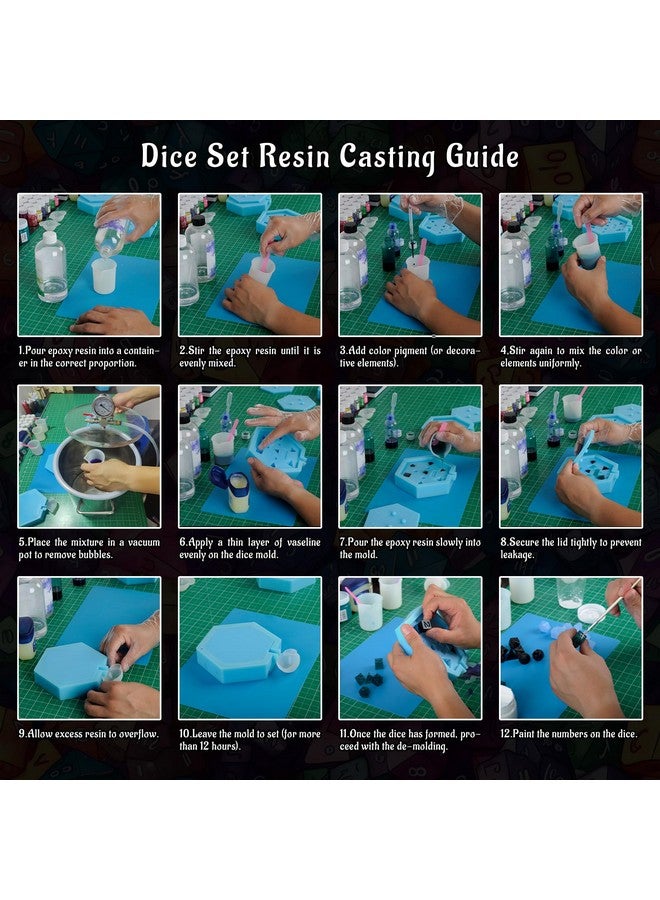 Dice Set Resin Casting Guide

1.Pour epoxy resin into a container in the correct proportion.

2.Stir the epoxy resin until it is evenly mixed.

3.Add color pigment (or decorative elements).

4.Stir again to mix the color or elements uniformly.

5.Place the mixture in a vacuum pot to remove bubbles.

6.Apply a thin layer of vaseline evenly on the dice mold.

7.Pour the epoxy resin slowly into the mold.

8.Secure the lid tightly to prevent leakage.

9.Allow excess resin to overflow.

10.Leave the mold to set (for more than 12 hours).

11.Once the dice has formed, proceed with the de-molding.

12.Paint the numbers on the dice.