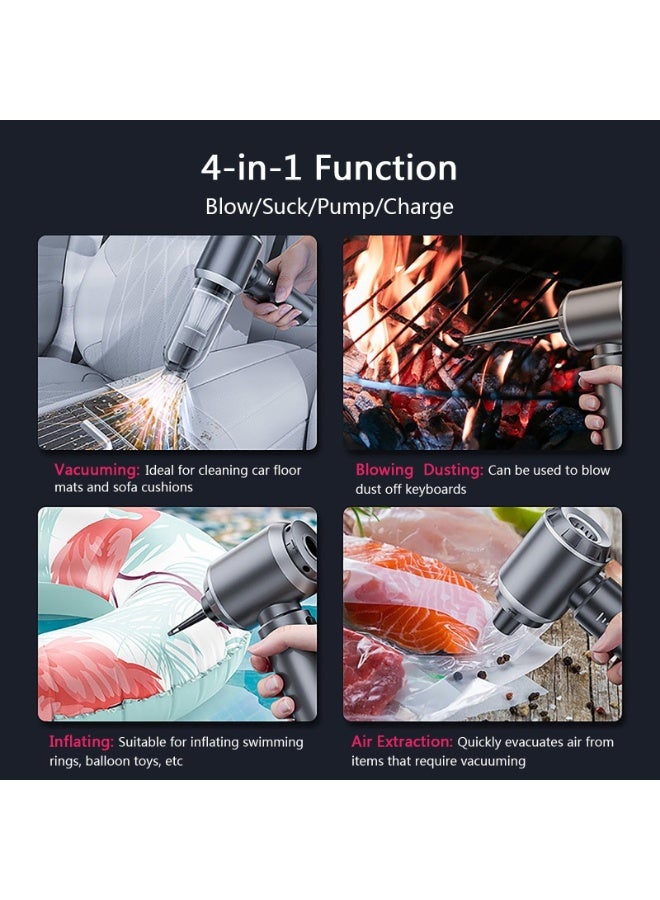 4-in-1 Function

Blow/Suck/Pump/Charge

Vacuuming: Ideal for cleaning car floor mats and sofa cushions

Blowing Dusting: Can be used to blow dust off keyboards

Inflating: Suitable for inflating swimming rings, balloon toys, etc

Air Extraction: Quickly evacuates air from items that require vacuuming