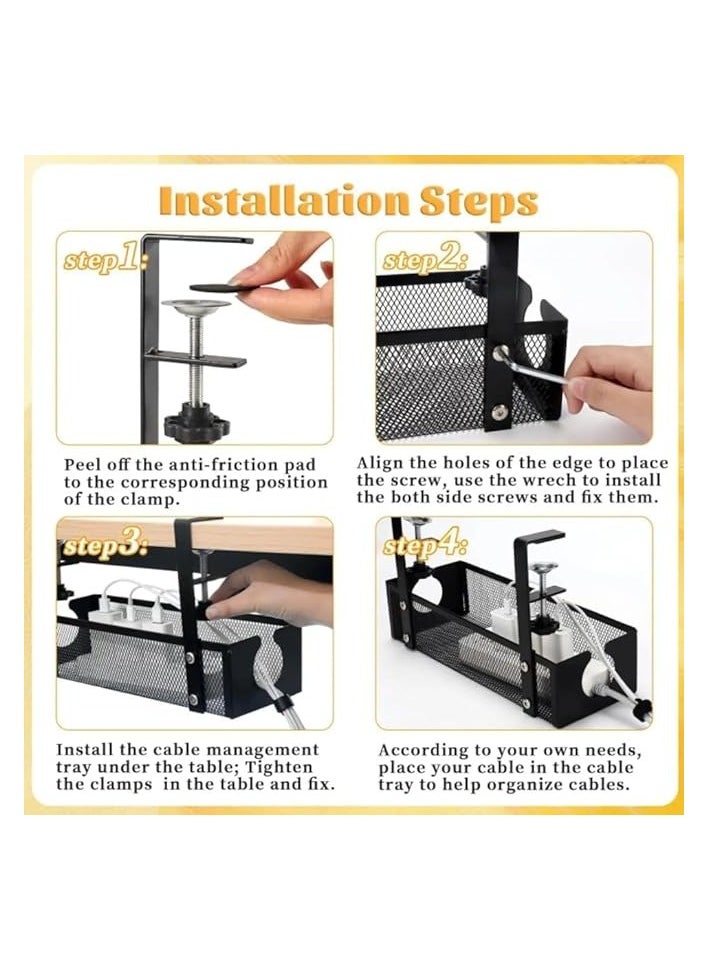 Installation Steps

step1:

Peel off the anti-friction pad to the corresponding position of the clamp.

step2:

Align the holes of the edge to place the screw, use the wrech to install the both side screws and fix them.

step3:

Install the cable management tray under the table; Tighten the clamps in the table and fix.

step4:

According to your own needs, place your cable in the cable tray to help organize cables.