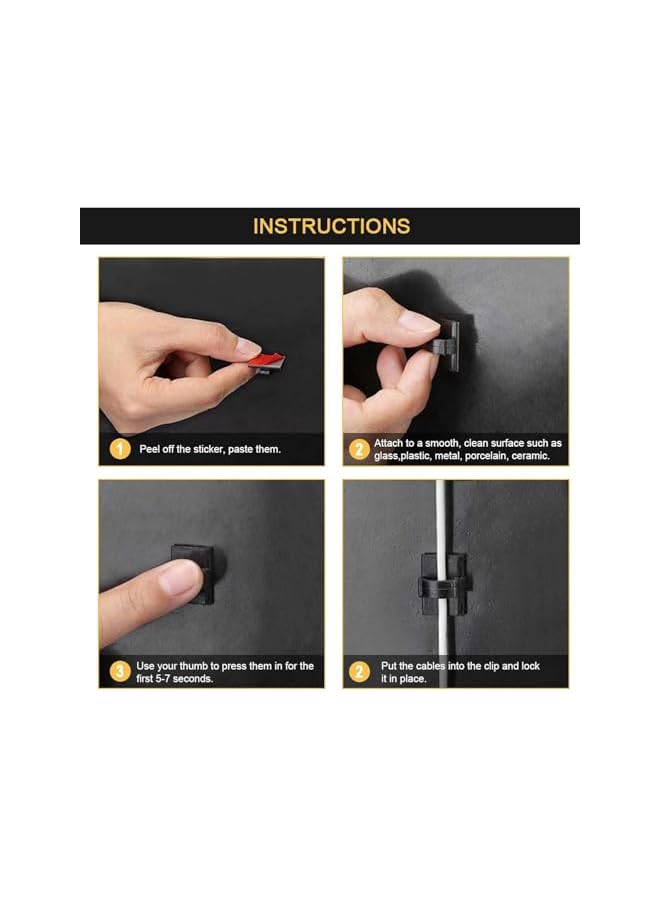 INSTRUCTIONS

1 Peel off the sticker, paste them.

2 Attach to a smooth, clean surface such as glass,plastic, metal, porcelain, ceramic.

3 Use your thumb to press them in for the first 5-7 seconds.

2 Put the cables into the clip and lock it in place.