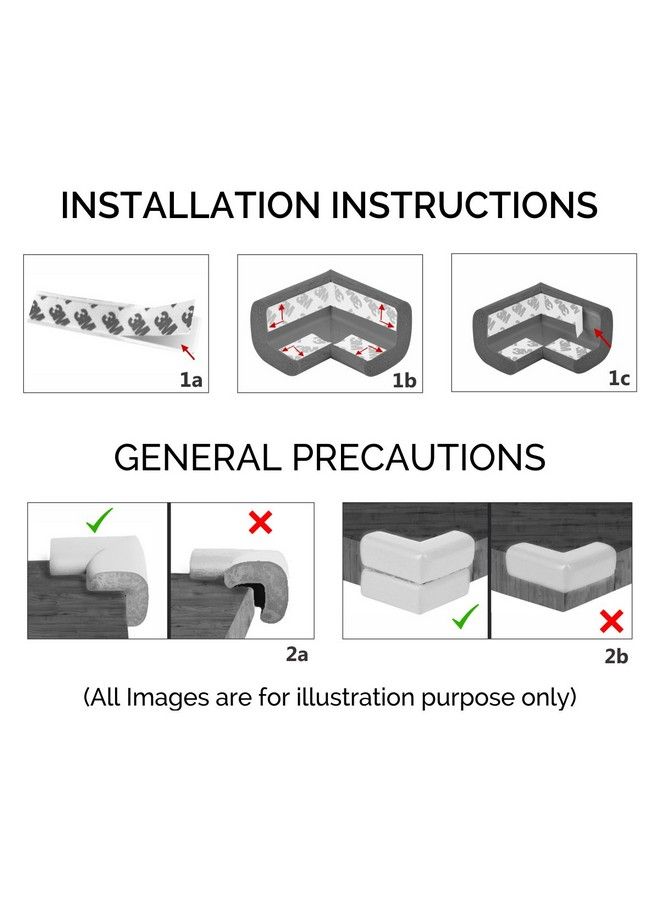 INSTALLATION INSTRUCTIONS

1a

1b

1c

GENERAL PRECAUTIONS

2a

2b

(All Images are for illustration purpose only)