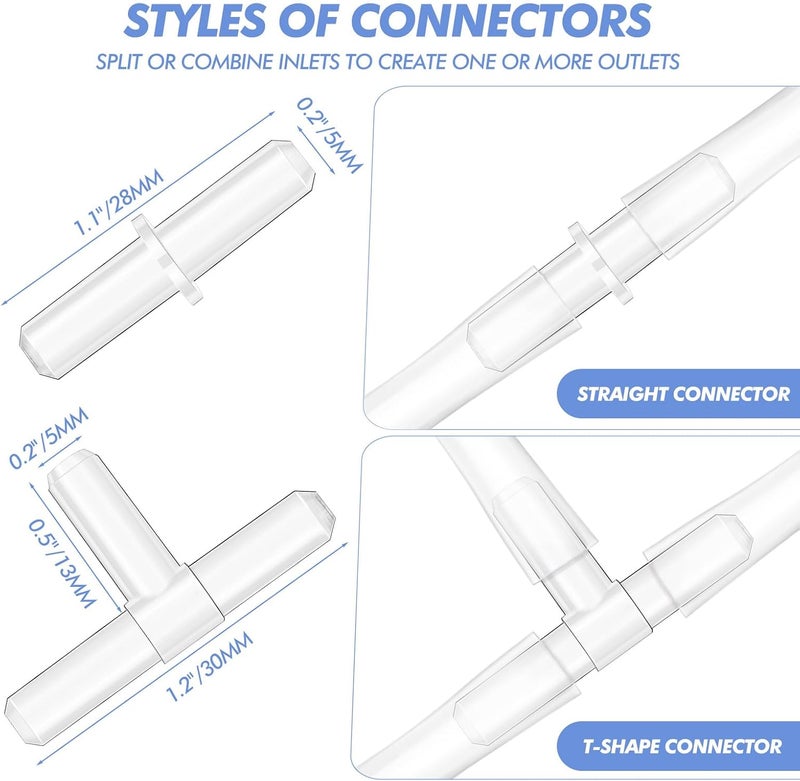 STYLES OF CONNECTORS

SPLIT OR COMBINE INLETS TO CREATE ONE OR MORE OUTLETS

1.1"/28MM

0.2"/5MM

STRAIGHT CONNECTOR

0.2"/5MM

0.5"/13MM

1.2"/30MM

T-SHAPE CONNECTOR