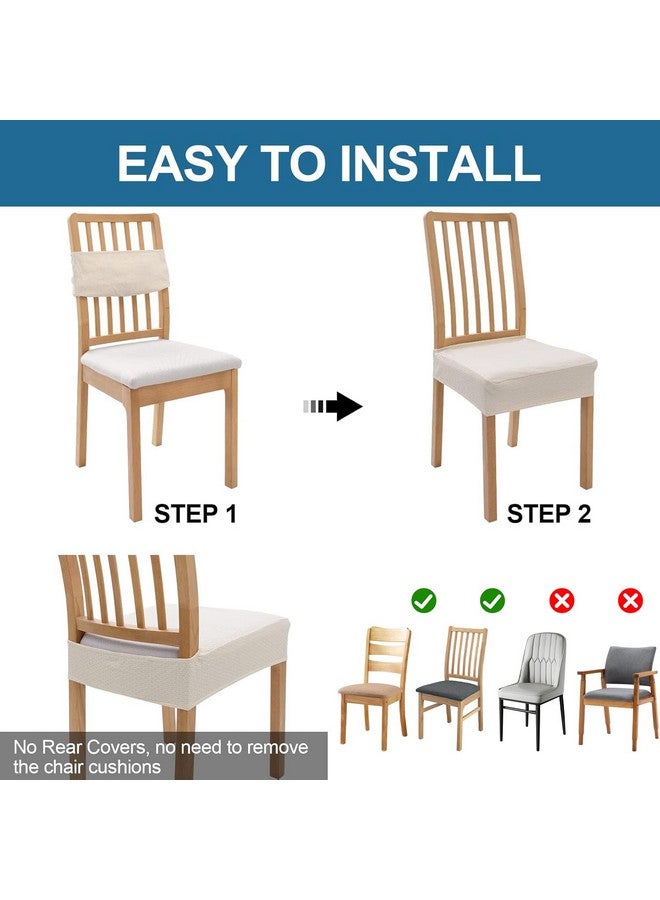 EASY TO INSTALL

STEP 1

STEP 2

No Rear Covers, no need to remove the chair cushions