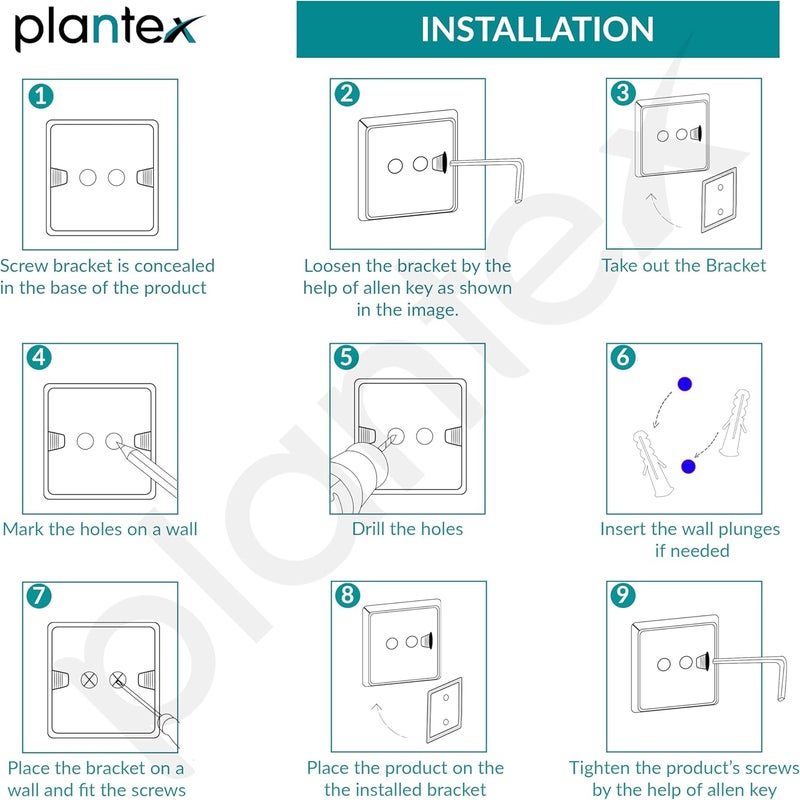 plantex

INSTALLATION

1
Screw bracket is concealed in the base of the product

2
Loosen the bracket by the help of allen key as shown in the image.

3
Take out the Bracket

4
Mark the holes on a wall

5
Drill the holes

6
Insert the wall plunges if needed

7
Place the bracket on a wall and fit the screws

8
Place the product on the the installed bracket

9
Tighten the product's screws by the help of allen key

plantex