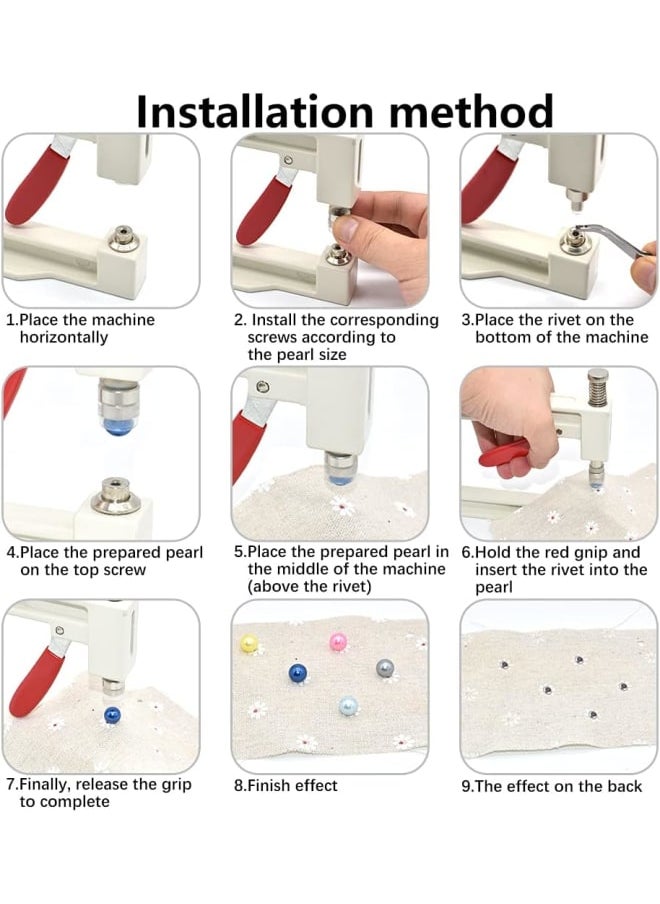 Installation method

1.Place the machine horizontally

2. Install the corresponding screws according to the pearl size

3.Place the rivet on the bottom of the machine

4.Place the prepared pearl on the top screw

5.Place the prepared pearl in the middle of the machine (above the rivet)

6.Hold the red gnip and insert the rivet into the pearl

7.Finally, release the grip to complete

8.Finish effect

9.The effect on the back