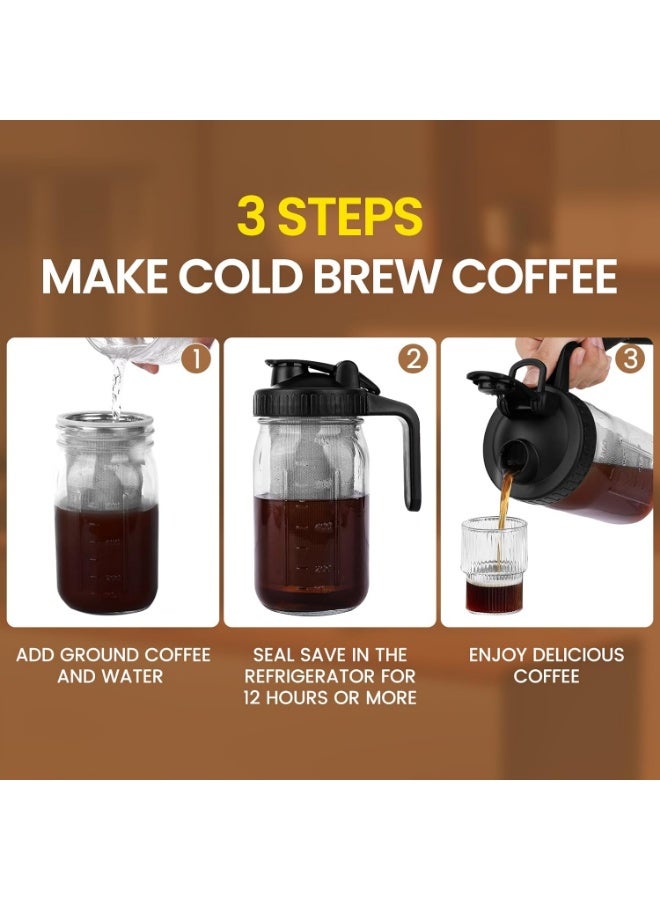 3 STEPS
MAKE COLD BREW COFFEE

1

ADD GROUND COFFEE AND WATER

2

SEAL SAVE IN THE REFRIGERATOR FOR 12 HOURS OR MORE

3

ENJOY DELICIOUS COFFEE