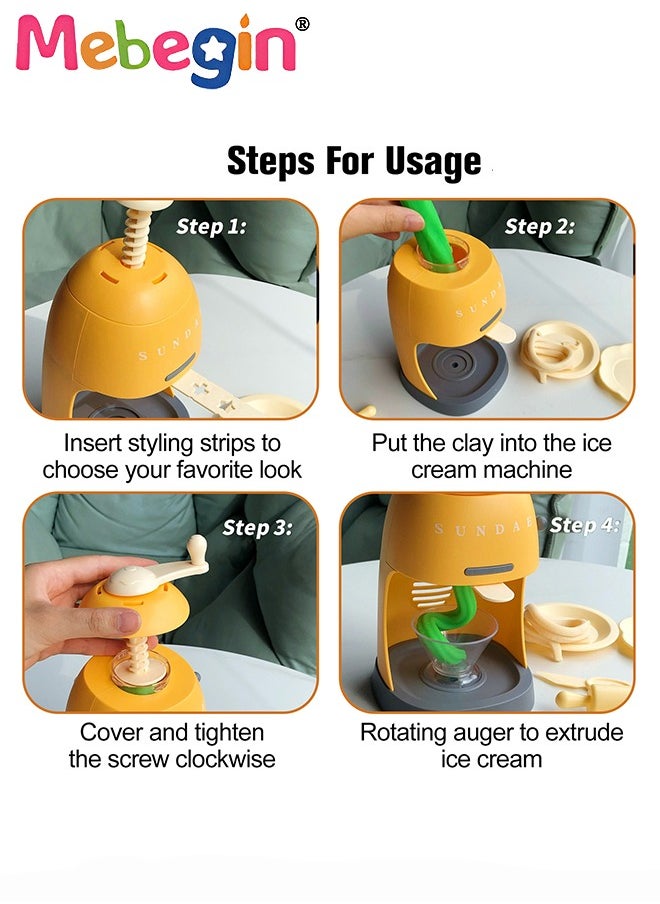 Mebegin®

Steps For Usage

Step 1:

SUND

Insert styling strips to choose your favorite look

Step 2:

SUND

Put the clay into the ice cream machine

Step 3:

Cover and tighten the screw clockwise

SUNDAE

Step 4:

Rotating auger to extrude ice cream