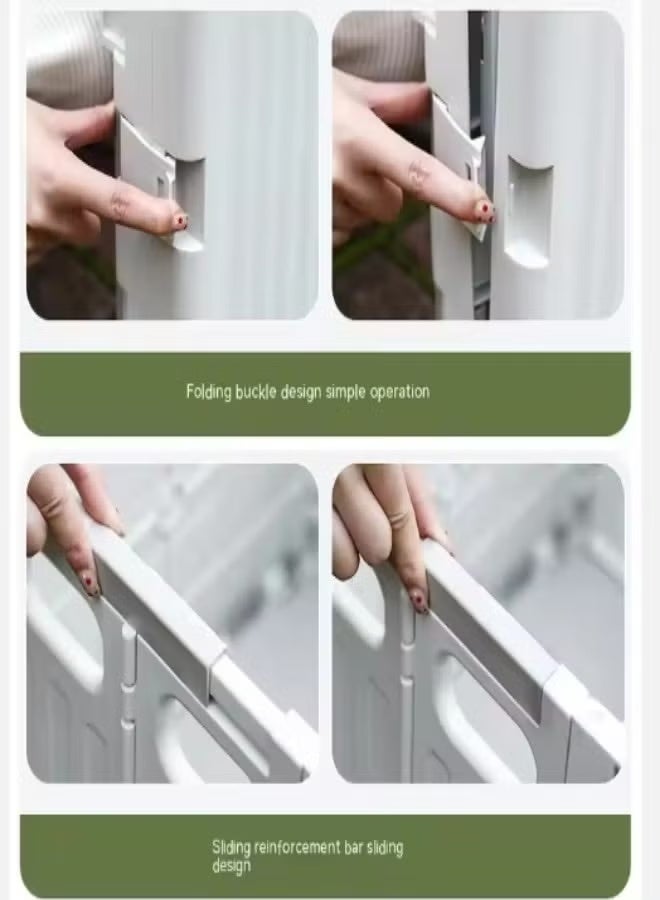 Folding buckle design simple operation

Sliding reinforcement bar sliding design