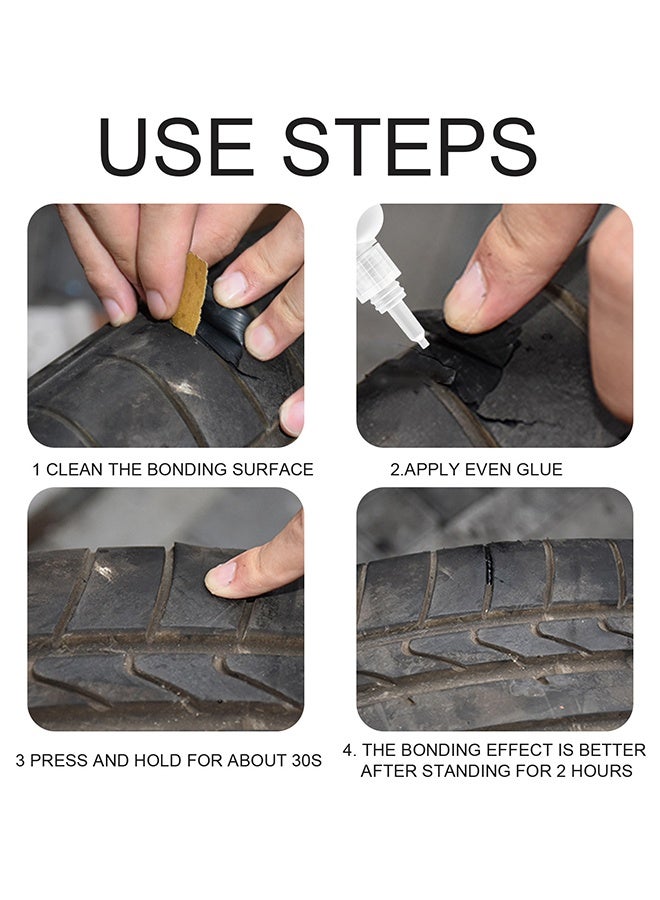 USE STEPS

1 CLEAN THE BONDING SURFACE

2.APPLY EVEN GLUE

3 PRESS AND HOLD FOR ABOUT 30S

4. THE BONDING EFFECT IS BETTER AFTER STANDING FOR 2 HOURS