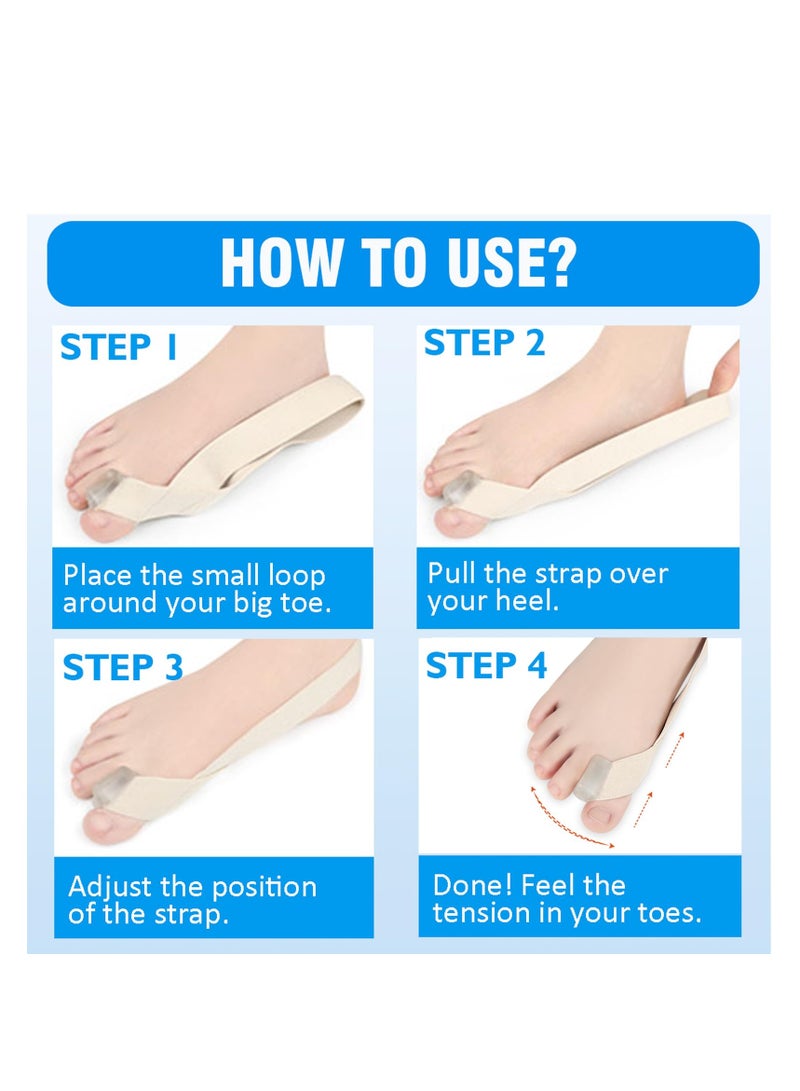 HOW TO USE?

STEP 1

Place the small loop around your big toe.

STEP 2

Pull the strap over your heel.

STEP 3

Adjust the position of the strap.

STEP 4

Done! Feel the tension in your toes.