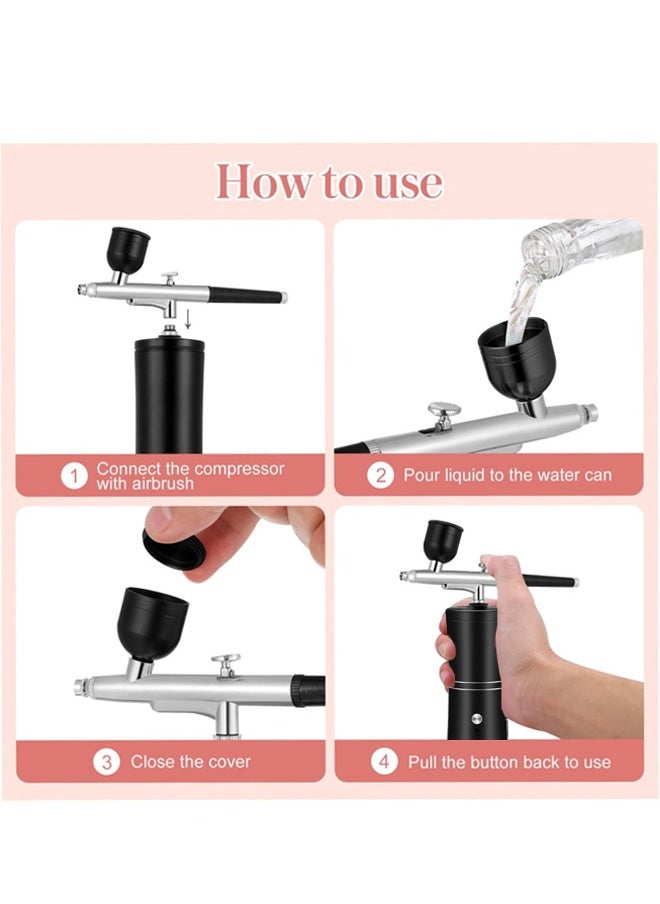 How to use

1 Connect the compressor with airbrush

2 Pour liquid to the water can

3 Close the cover

4 Pull the button back to use