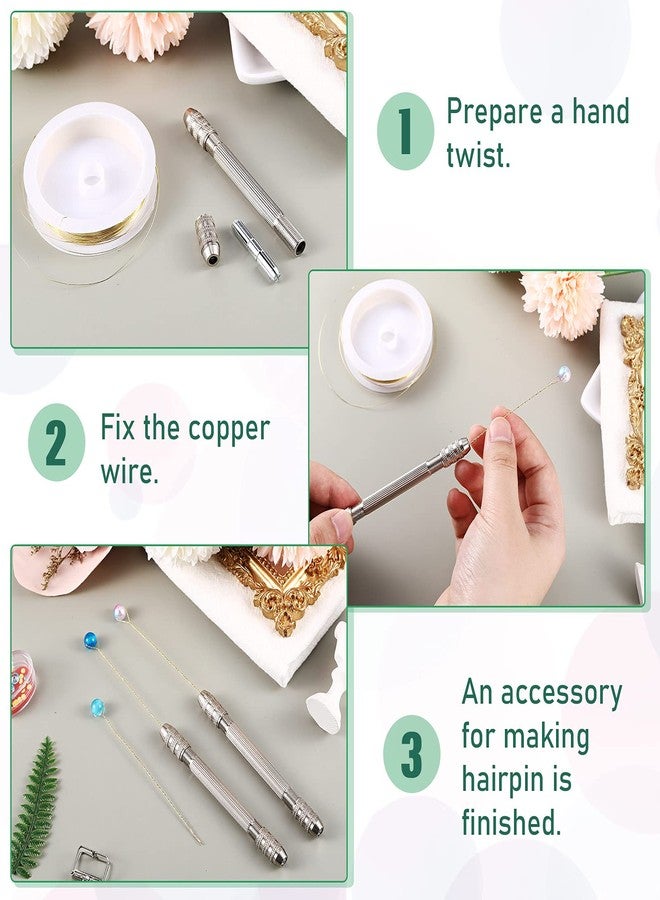 1 Prepare a hand twist.

2 Fix the copper wire.

3 An accessory for making hairpin is finished.