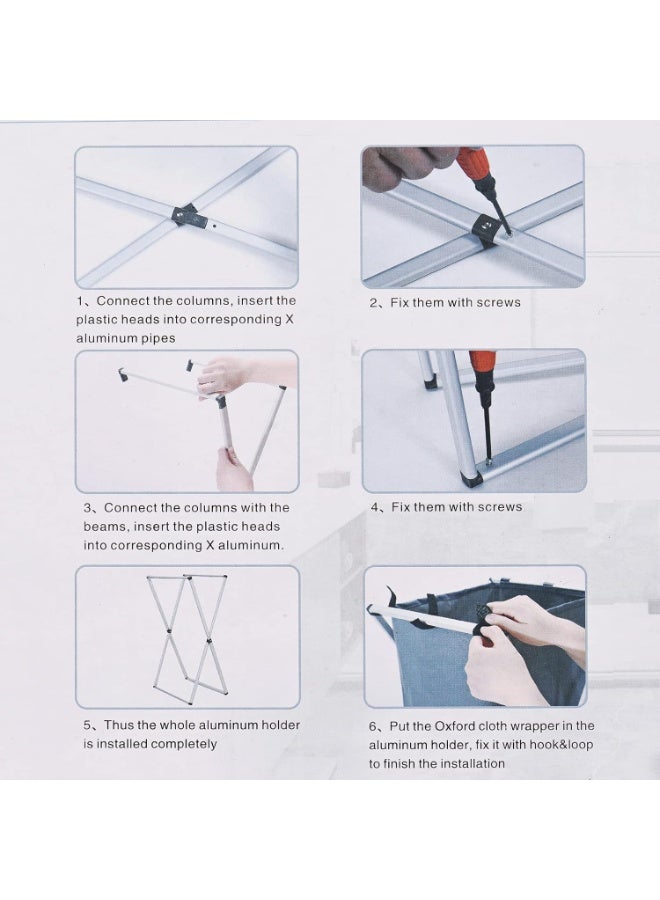 1、Connect the columns, insert the plastic heads into corresponding X aluminum pipes

2、Fix them with screws

3、Connect the columns with the beams, insert the plastic heads into corresponding X aluminum.

4、Fix them with screws

5、Thus the whole aluminum holder is installed completely

6、Put the Oxford cloth wrapper in the aluminum holder, fix it with hook&loop to finish the installation