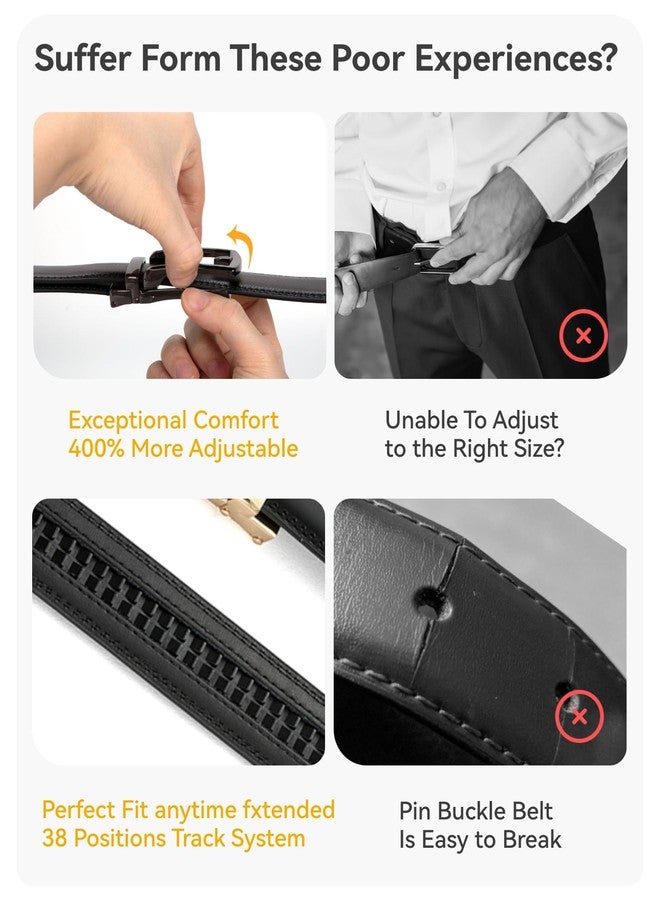 Suffer Form These Poor Experiences?

Exceptional Comfort
400% More Adjustable

Unable To Adjust
to the Right Size?

Perfect Fit anytime fxtended
38 Positions Track System

Pin Buckle Belt
Is Easy to Break